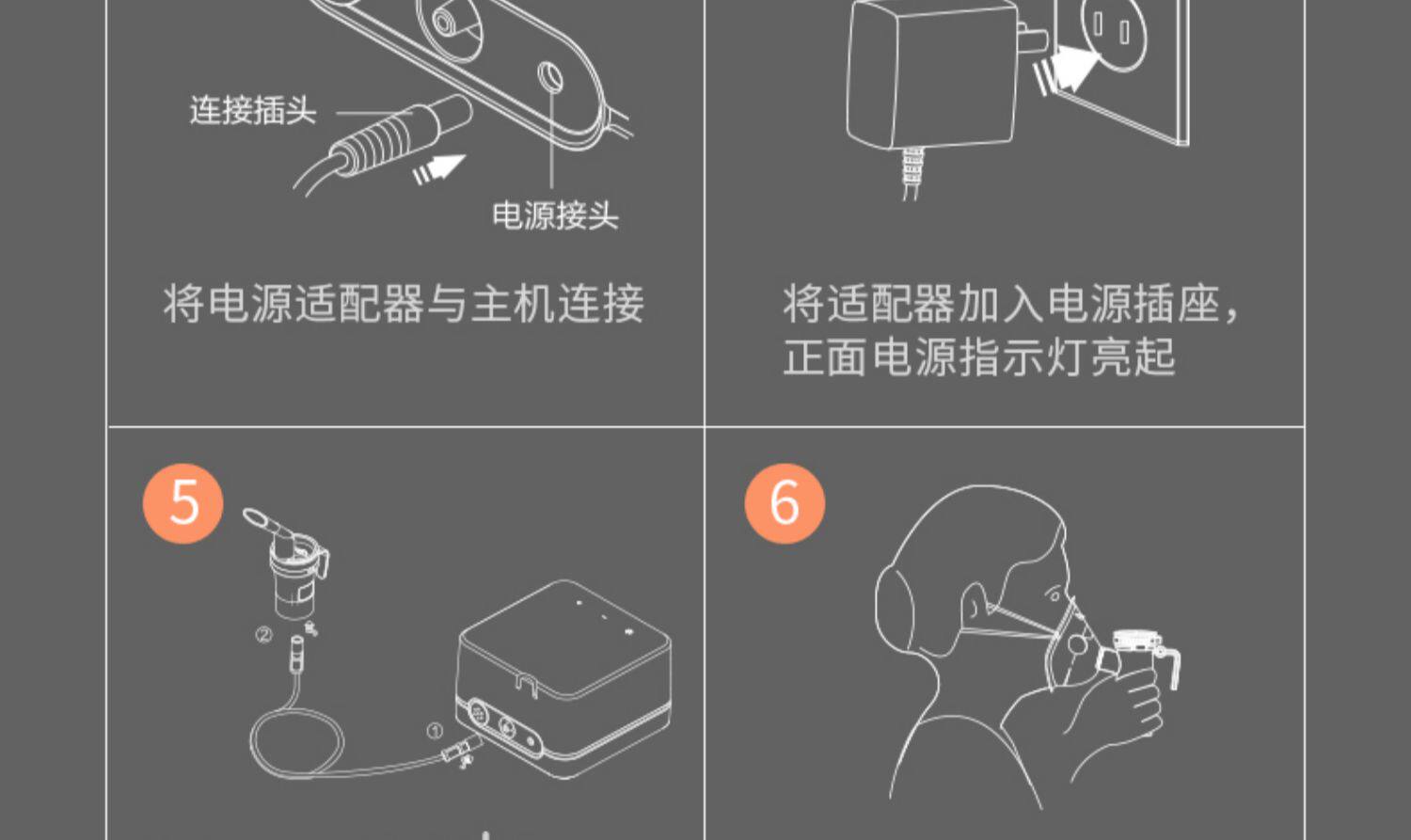 连接插头

电源接头

将电源适配器与主机连接

将适配器加入电源插座，正面电源指示灯亮起

5

②

①

6