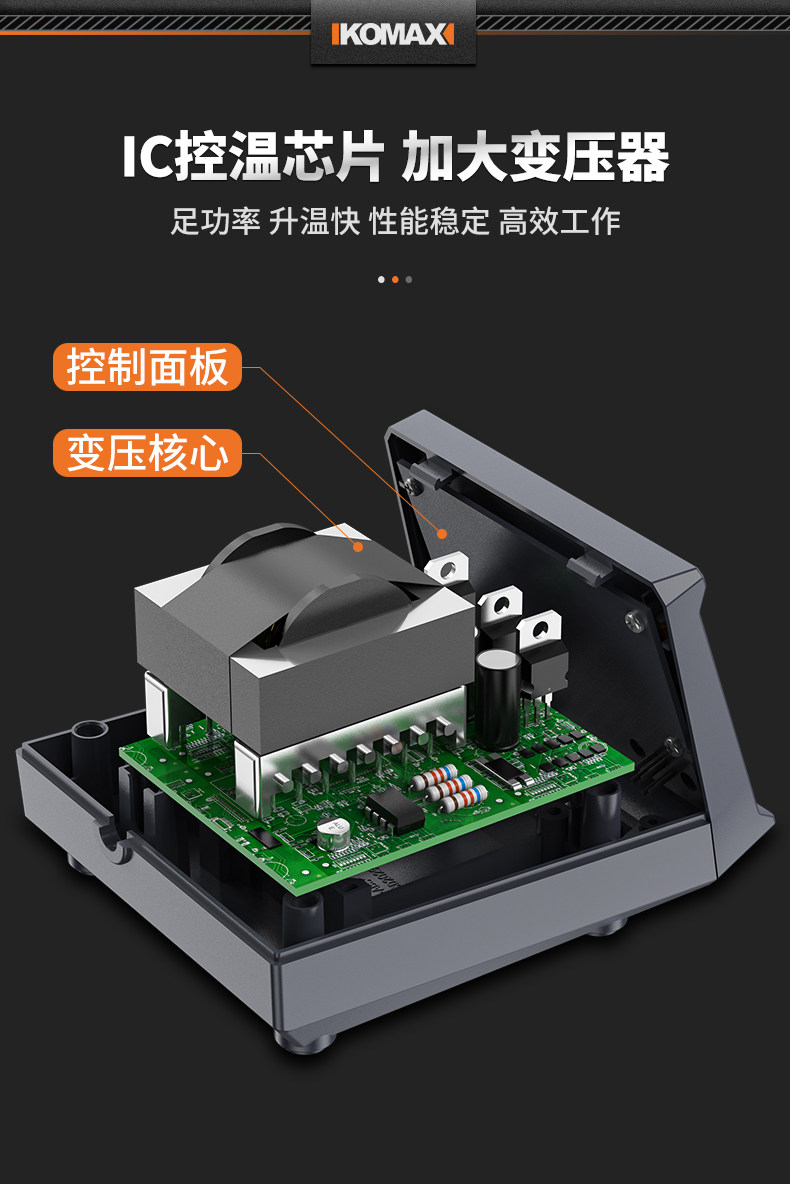 KOMAX

IC控温芯片 加大变压器

足功率 升温快 性能稳定 高效工作

控制面板

变压核心