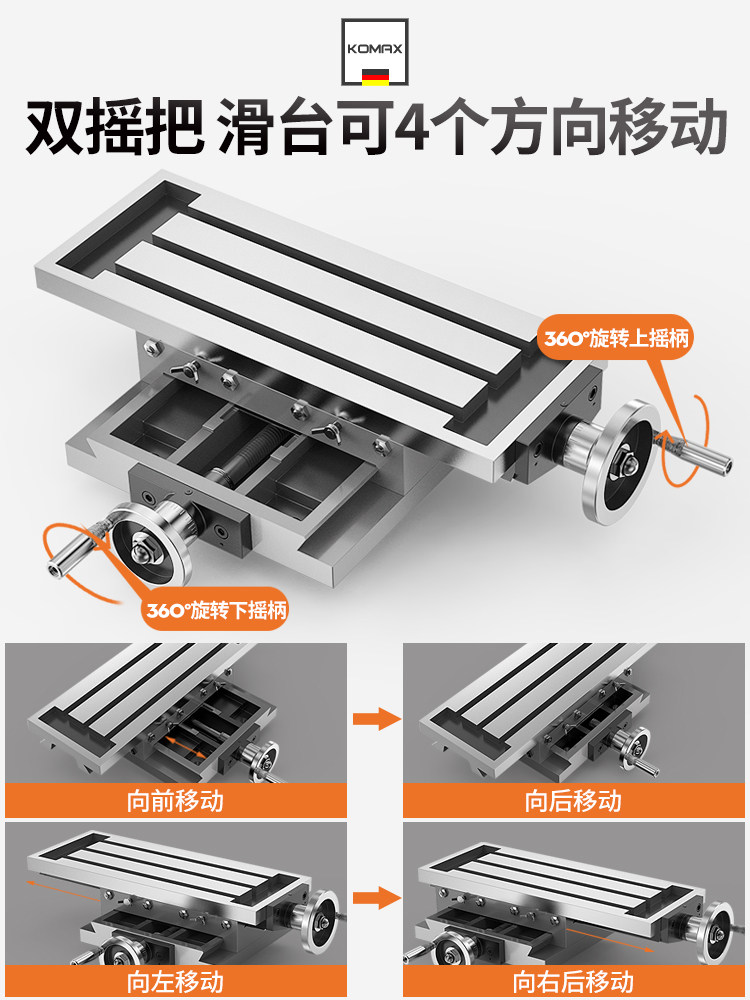 KOMAX

双摇把 滑台可4个方向移动

360°旋转上摇柄

360°旋转下摇柄

向前移动

向后移动

向左移动

向右后移动