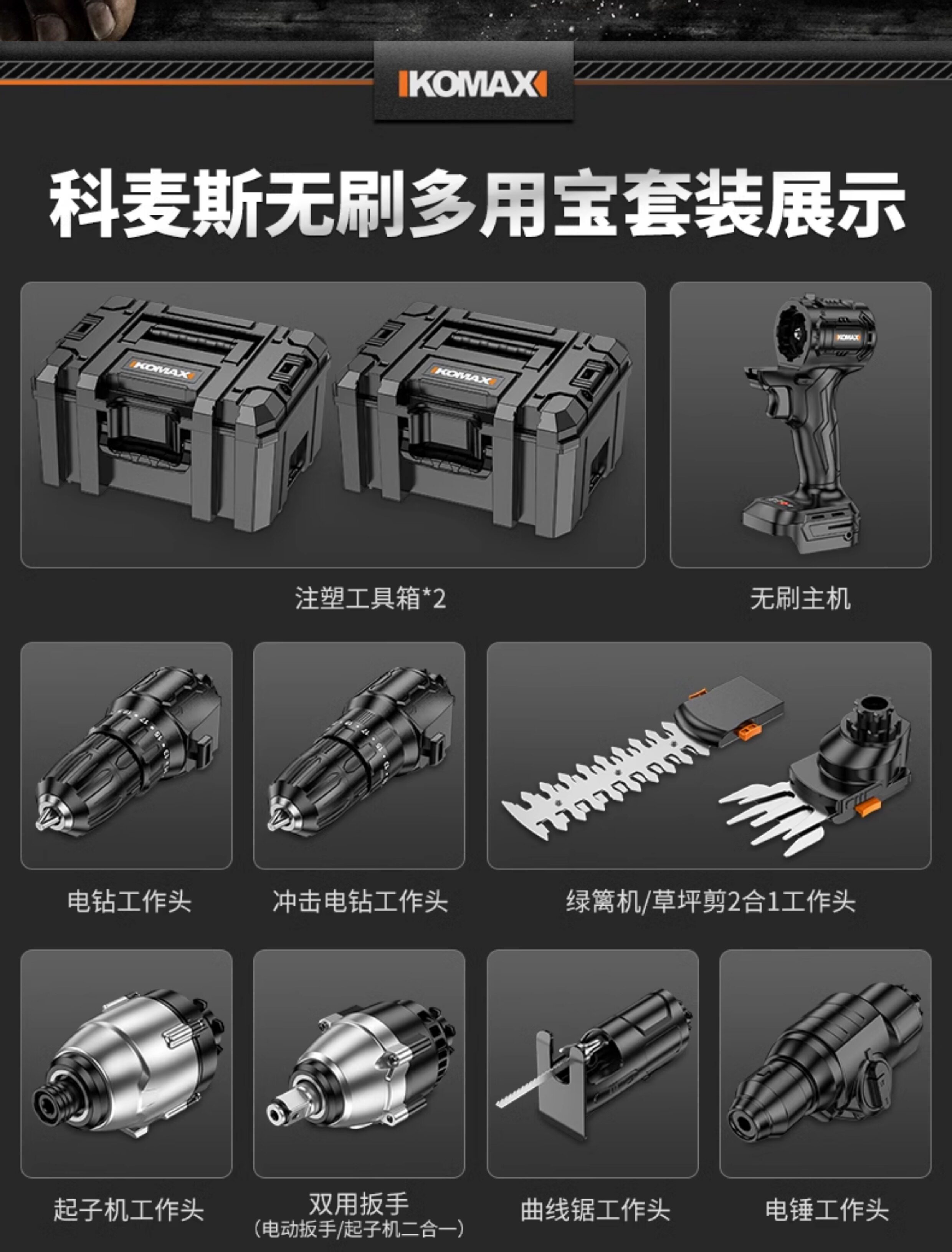 KOMAX

科麦斯无刷多用宝套装展示

KOMAX KOMAX KOMAX

注塑工具箱*2

无刷主机

电钻工作头

冲击电钻工作头

绿篱机/草坪剪2合1工作头

起子机工作头

双用扳手
(电动扳手/起子机二合一)

曲线锯工作头

电锤工作头