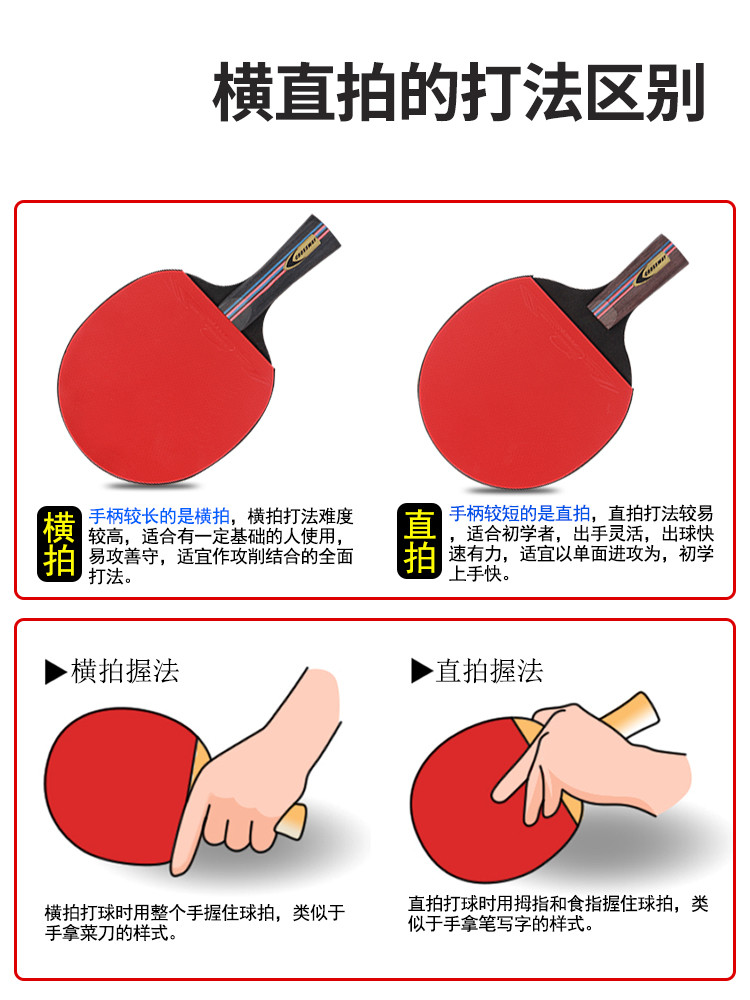 横直拍的打法区别

横拍

手柄较长的是横拍，横拍打法难度较高，适合有一定基础的人使用，易攻善守，适宜作攻削结合的全面打法。

直拍

手柄较短的是直拍，直拍打法较易，适合初学者，出手灵活，出球快速有力，适宜以单面进攻为，初学上手快。

▶横拍握法

横拍打球时用整个手握住球拍，类似于手拿菜刀的样式。

▶直拍握法

直拍打球时用拇指和食指握住球拍，类似于手拿笔写字的样式。