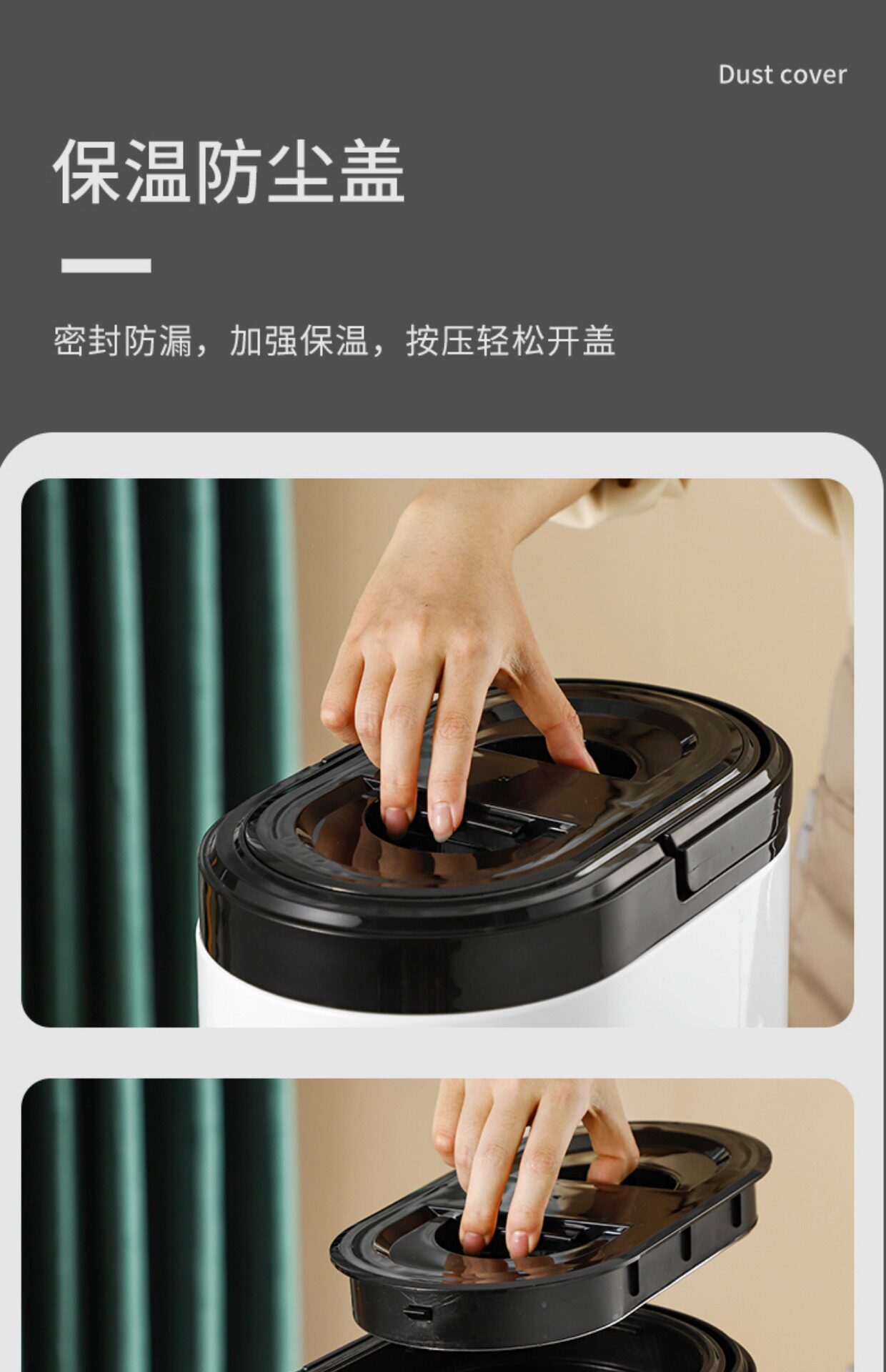 Dust cover

保温防尘盖

密封防漏，加强保温，按压轻松开盖