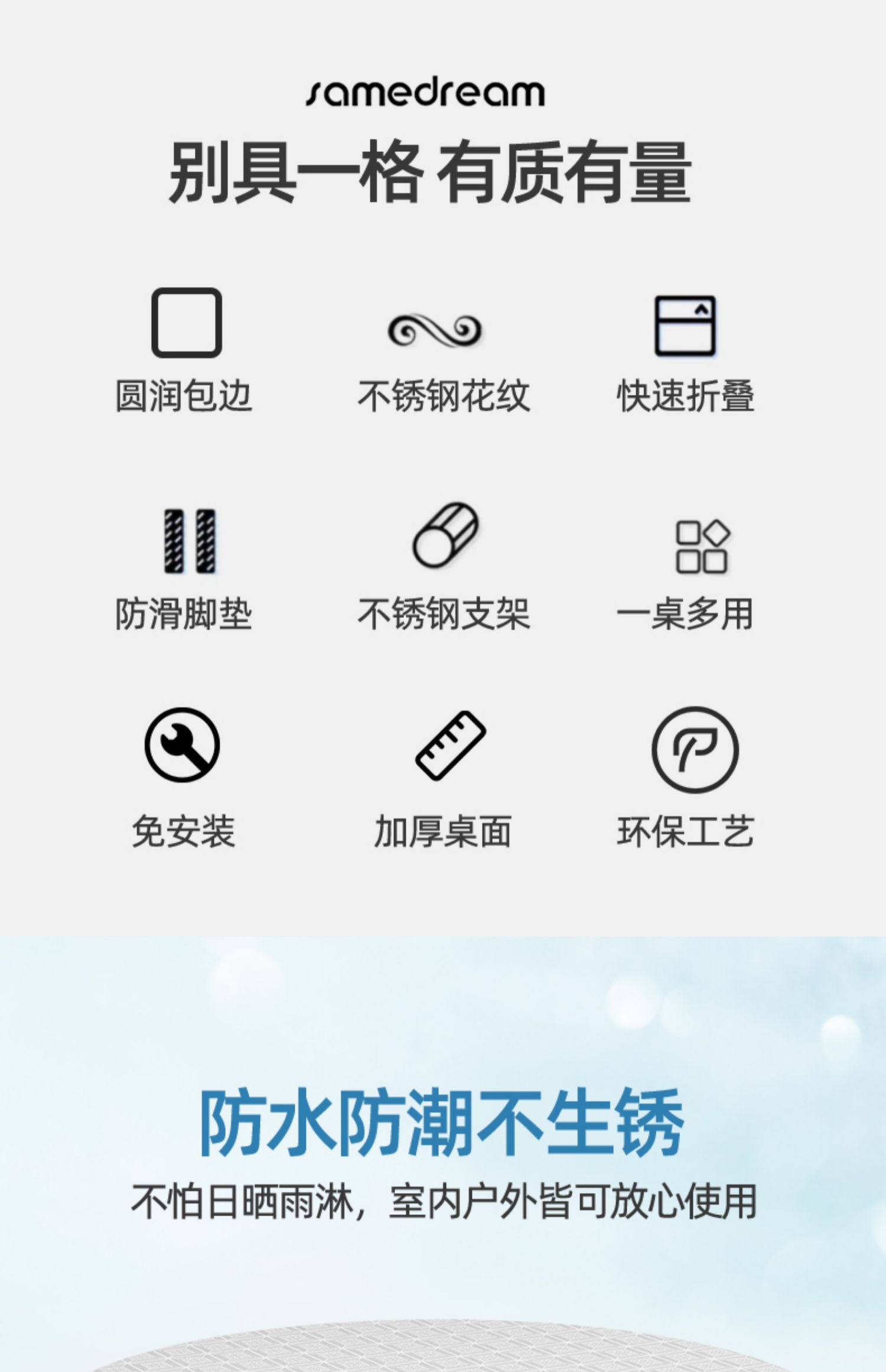 samedream

别具一格 有质有量

圆润包边

不锈钢花纹

快速折叠

防滑脚垫

不锈钢支架

一桌多用

免安装

加厚桌面

环保工艺

防水防潮不生锈

不怕日晒雨淋，室内户外皆可放心使用