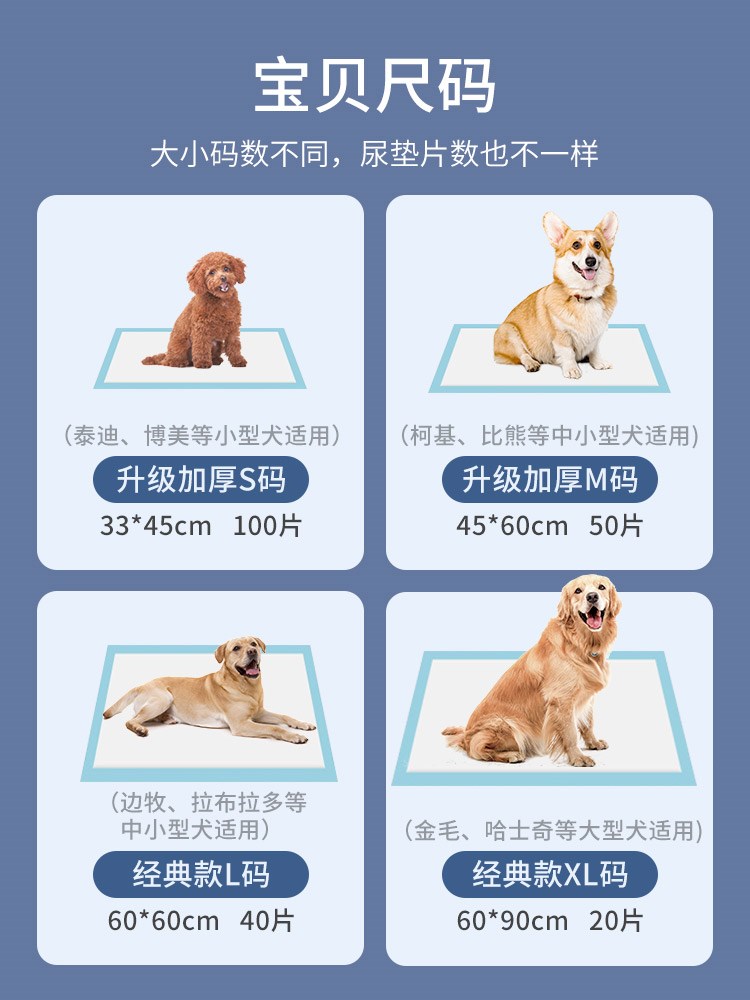 宝贝尺码

大小码数不同，尿垫片数也不一样

（泰迪、博美等小型犬适用）

升级加厚S码

33*45cm 100片

（柯基、比熊等中小型犬适用）

升级加厚M码

45*60cm 50片

（边牧、拉布拉多等中小型犬适用）

经典款L码

60*60cm 40片

（金毛、哈士奇等大型犬适用）

经典款XL码

60*90cm 20片