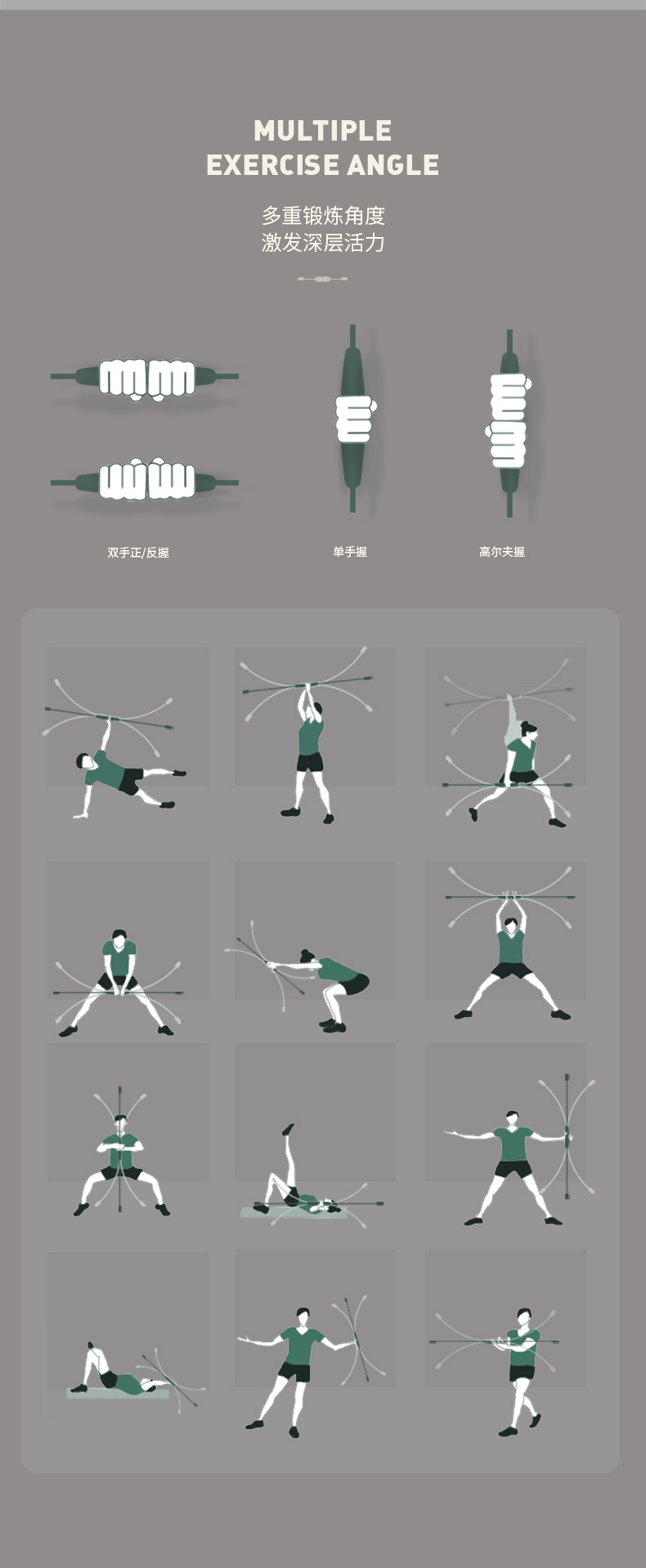 MULTIPLE
EXERCISE ANGLE

多重锻炼角度
激发深层活力

双手正/反握

单手握

高尔夫握