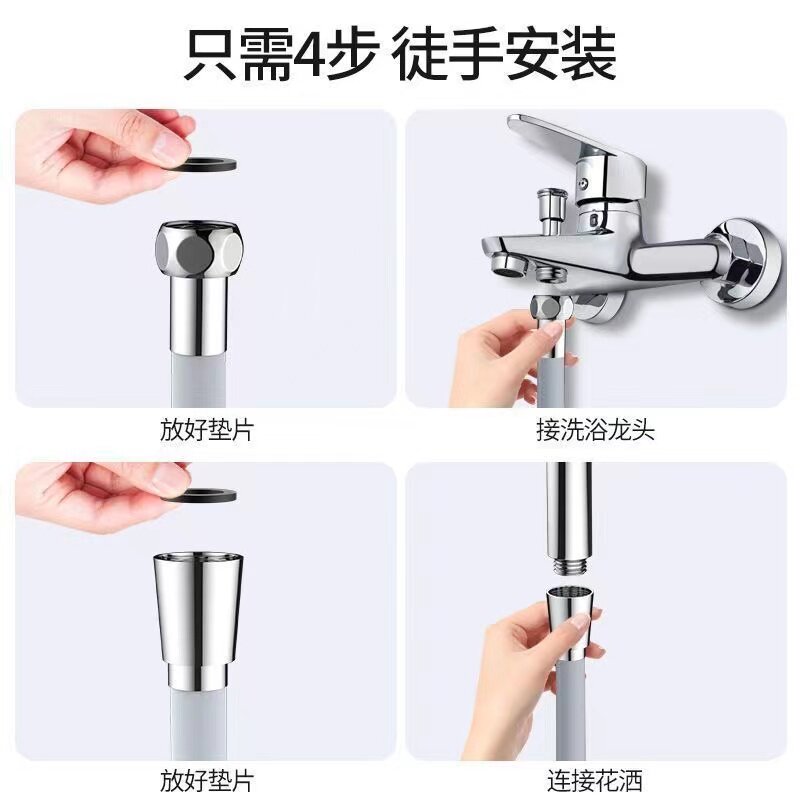 只需4步 徒手安装

放好垫片

接洗浴龙头

放好垫片

连接花洒