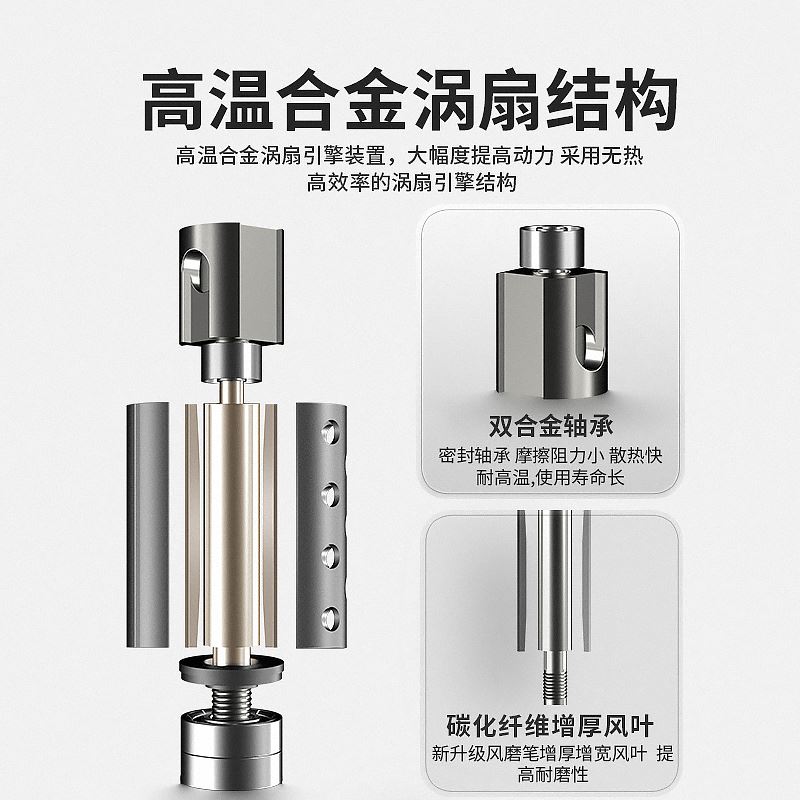 高温合金涡扇结构

高温合金涡扇引擎装置，大幅度提高动力 采用无热高效率的涡扇引擎结构

双合金轴承
密封轴承 摩擦阻力小 散热快 耐高温,使用寿命长

碳化纤维增厚风叶
新升级风磨笔增厚增宽风叶 提高耐磨性