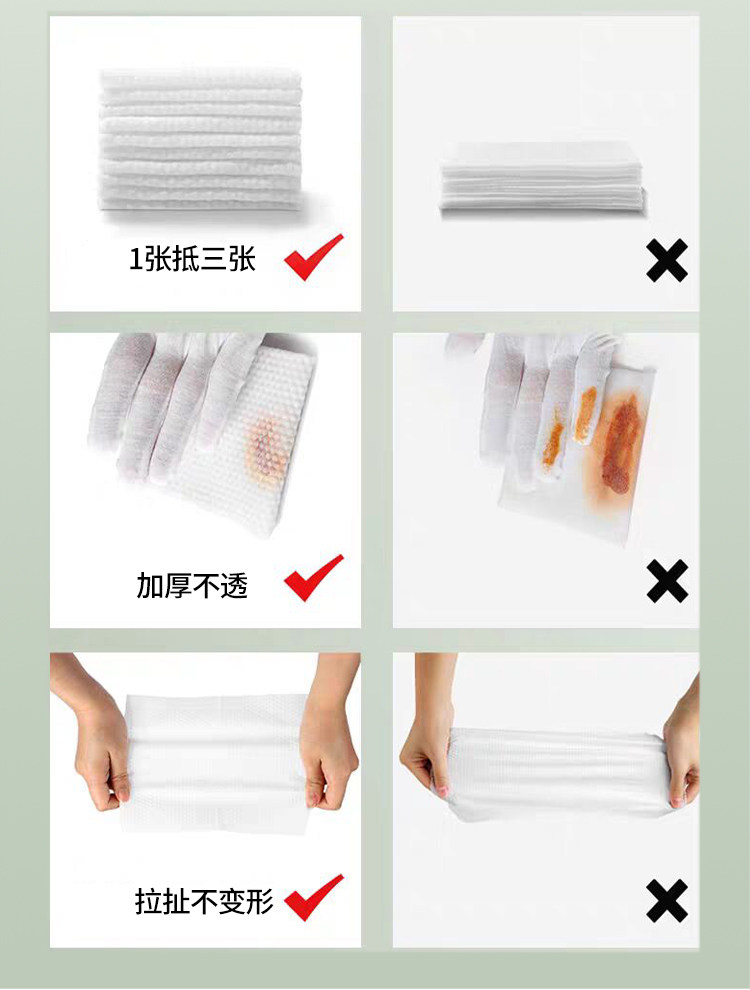 1张抵三张

加厚不透

拉扯不变形