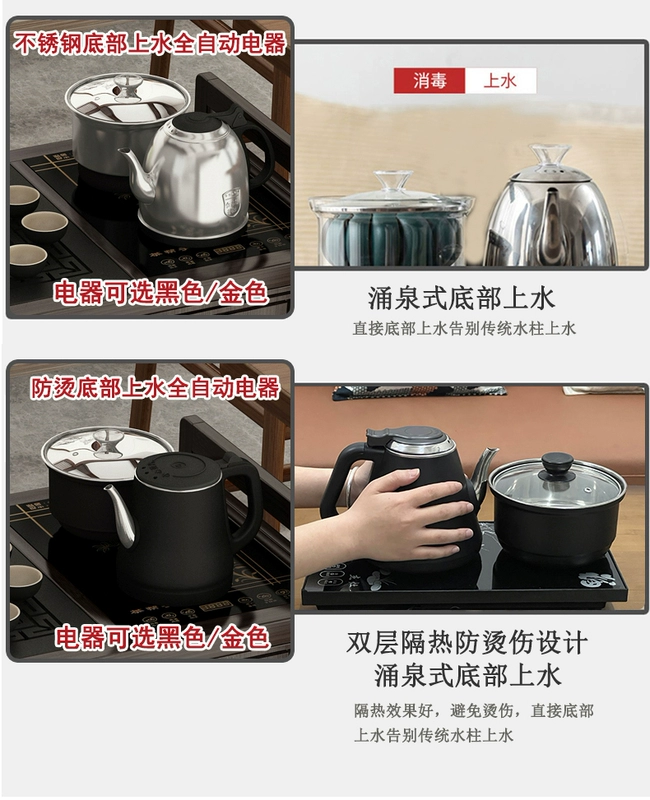 不锈钢底部上水全自动电器

电器可选黑色/金色

消毒 上水

涌泉式底部上水

直接底部上水告别传统水柱上水

防烫底部上水全自动电器

电器可选黑色/金色

双层隔热防烫伤设计
涌泉式底部上水

隔热效果好，避免烫伤，直接底部上水告别传统水柱上水