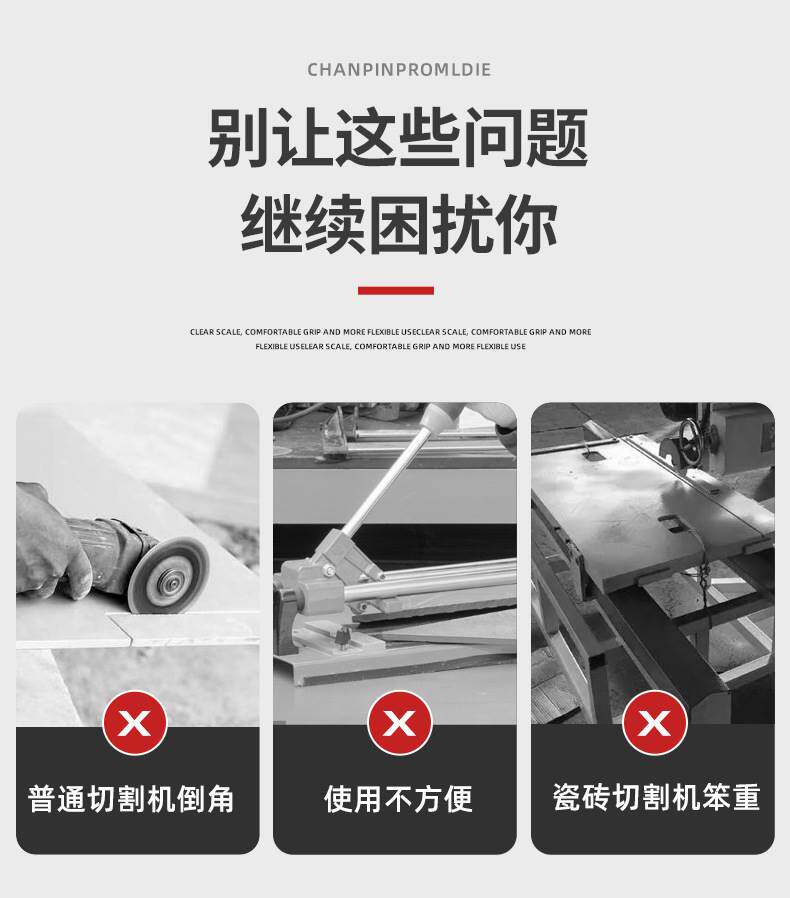 CHANPINPROMLDIE

别让这些问题
继续困扰你

CLEAR SCALE, COMFORTABLE GRIP AND MORE FLEXIBLE USECLEAR SCALE, COMFORTABLE GRIP AND MORE FLEXIBLE USELEAR SCALE, COMFORTABLE GRIP AND MORE FLEXIBLE USE

普通切割机倒角

使用不方便

瓷砖切割机笨重