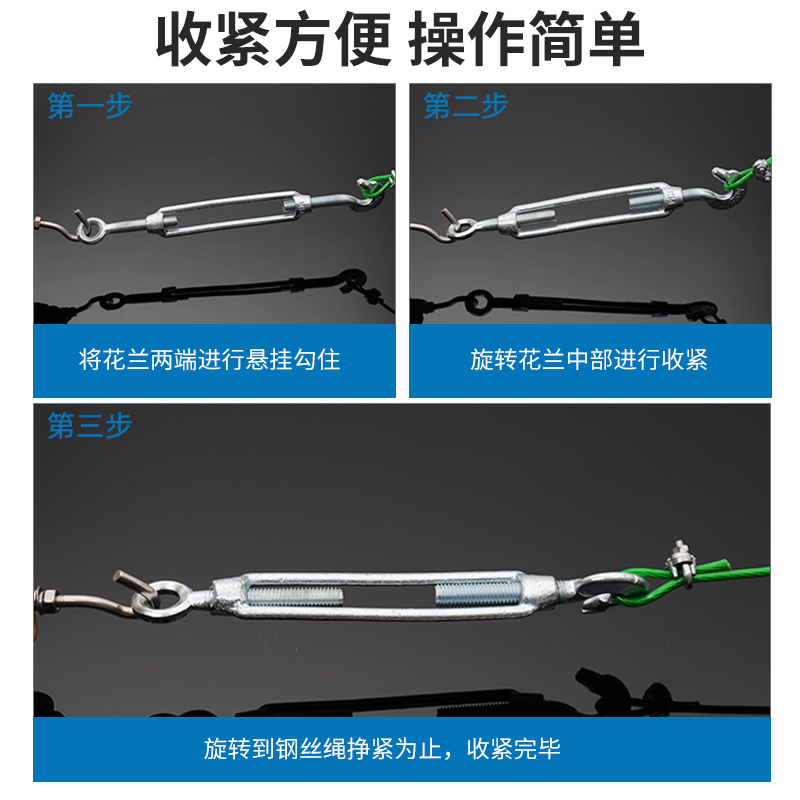 收紧方便 操作简单

第一步

将花兰两端进行悬挂勾住

第二步

旋转花兰中部进行收紧

第三步

旋转到钢丝绳挣紧为止，收紧完毕