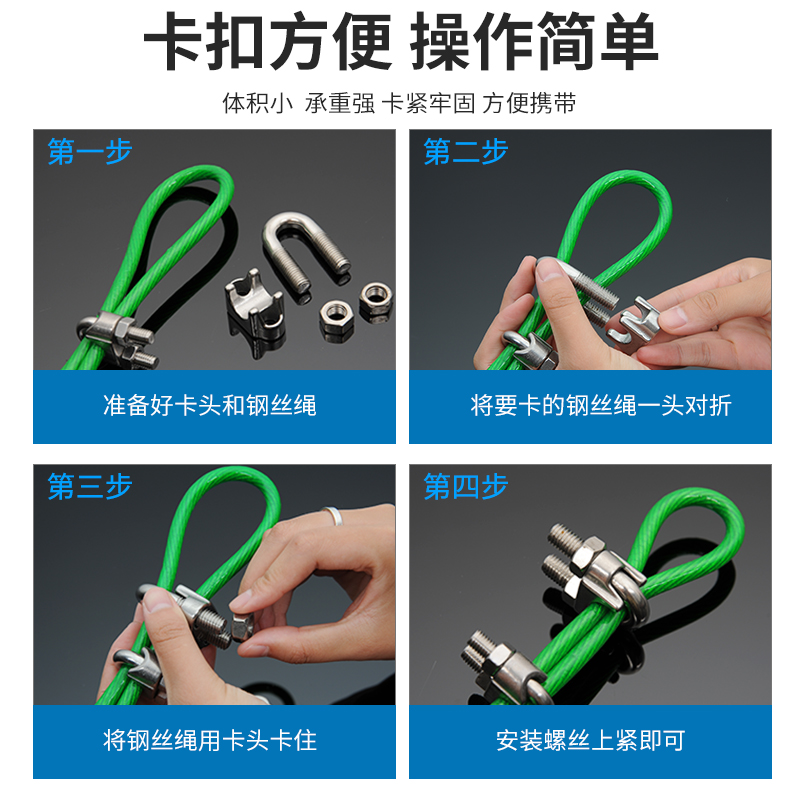 卡扣方便 操作简单

体积小 承重强 卡紧牢固 方便携带

第一步

准备好卡头和钢丝绳

第二步

将要卡的钢丝绳一头对折

第三步

将钢丝绳用卡头卡住

第四步

安装螺丝上紧即可