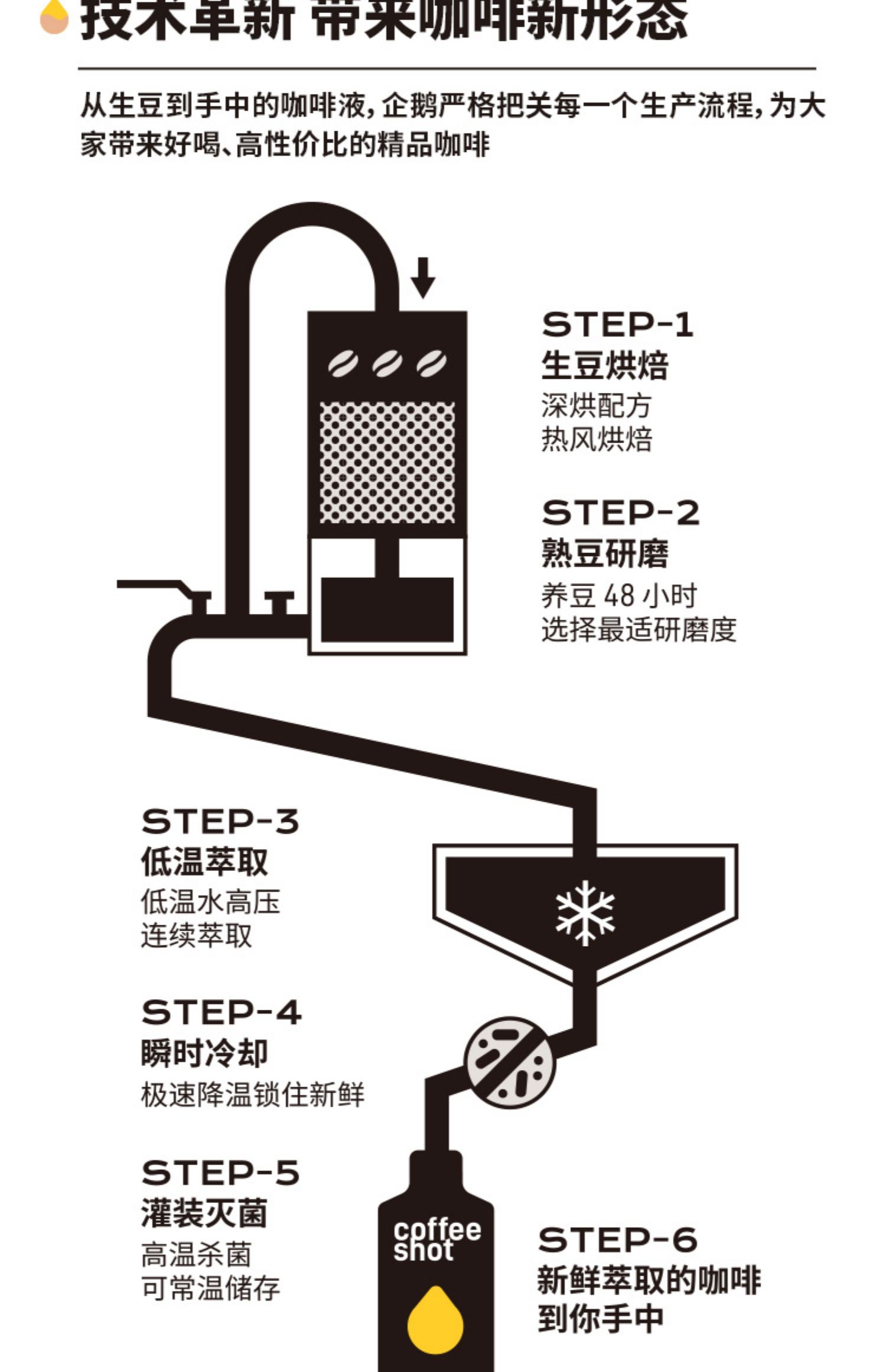 技术革新 带来咖啡新形态

从生豆到手中的咖啡液，企鹅严格把关每一个生产流程，为大家带来好喝、高性价比的精品咖啡

STEP-1
生豆烘焙
深烘配方
热风烘焙

STEP-2
熟豆研磨
养豆 48 小时
选择最适研磨度

STEP-3
低温萃取
低温水高压
连续萃取

STEP-4
瞬时冷却
极速降温锁住新鲜

STEP-5
灌装灭菌
高温杀菌
可常温储存

coffee shot

STEP-6
新鲜萃取的咖啡
到你手中