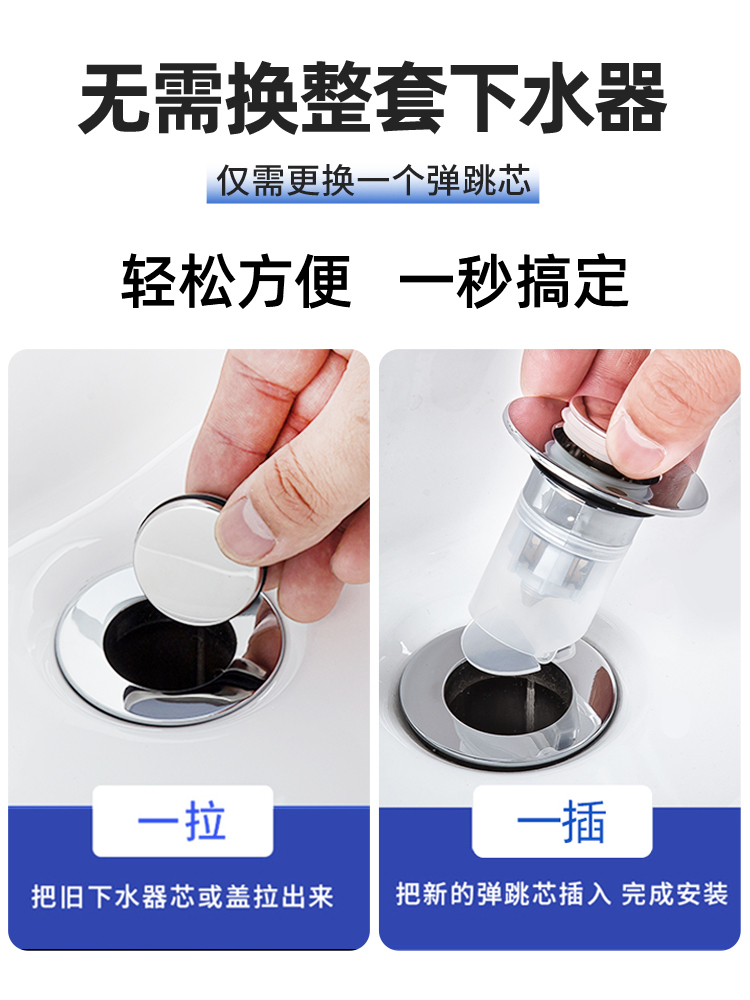 无需换整套下水器

仅需更换一个弹跳芯

轻松方便 一秒搞定

一拉

把旧下水器芯或盖拉出来

一插

把新的弹跳芯插入 完成安装