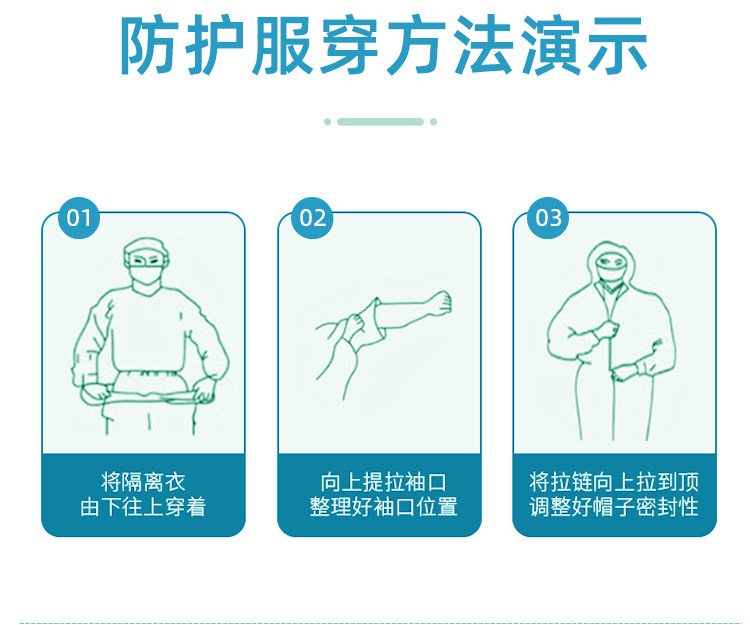 防护服穿方法演示

01

将隔离衣
由下往上穿着

02

向上提拉袖口
整理好袖口位置

03

将拉链向上拉到顶
调整好帽子密封性