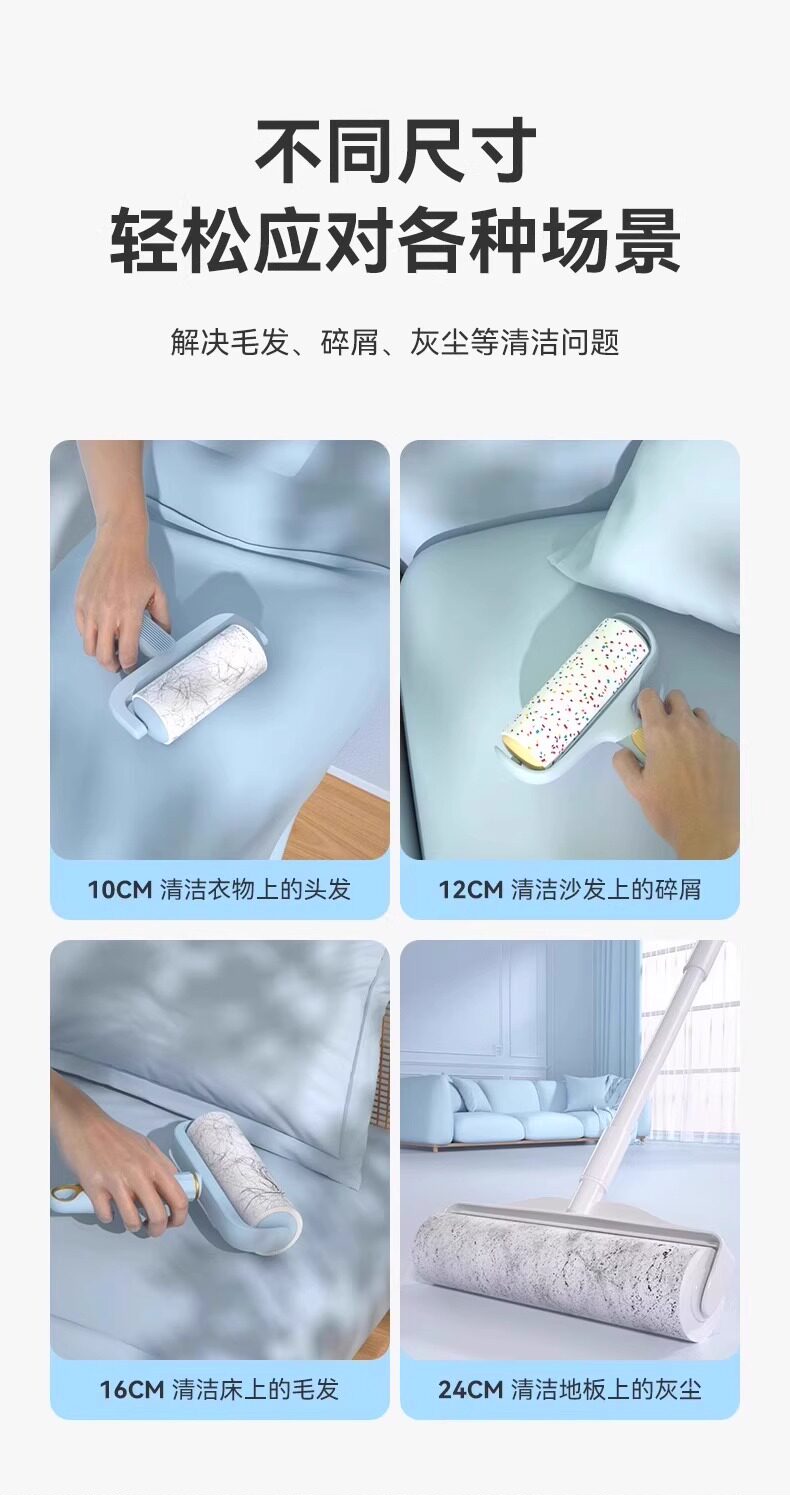 不同尺寸
轻松应对各种场景

解决毛发、碎屑、灰尘等清洁问题

10CM 清洁衣物上的头发

12CM 清洁沙发上的碎屑

16CM 清洁床上的毛发

24CM 清洁地板上的灰尘