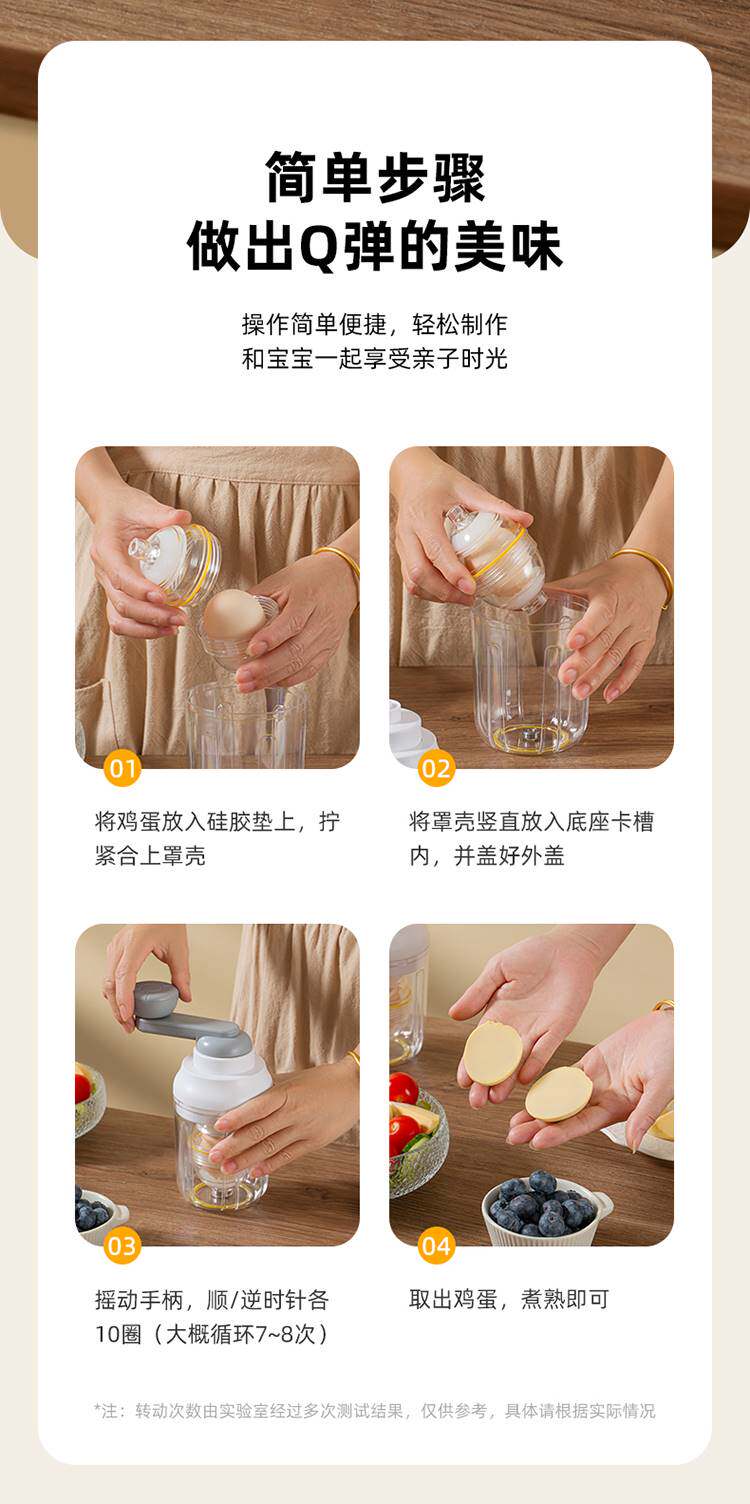 简单步骤
做出Q弹的美味

操作简单便捷，轻松制作
和宝宝一起享受亲子时光

01

将鸡蛋放入硅胶垫上，拧紧合上罩壳

02

将罩壳竖直放入底座卡槽内，并盖好外盖

03

摇动手柄，顺/逆时针各10圈（大概循环7~8次）

04

取出鸡蛋，煮熟即可

*注：转动次数由实验室经过多次测试结果，仅供参考，具体请根据实际情况