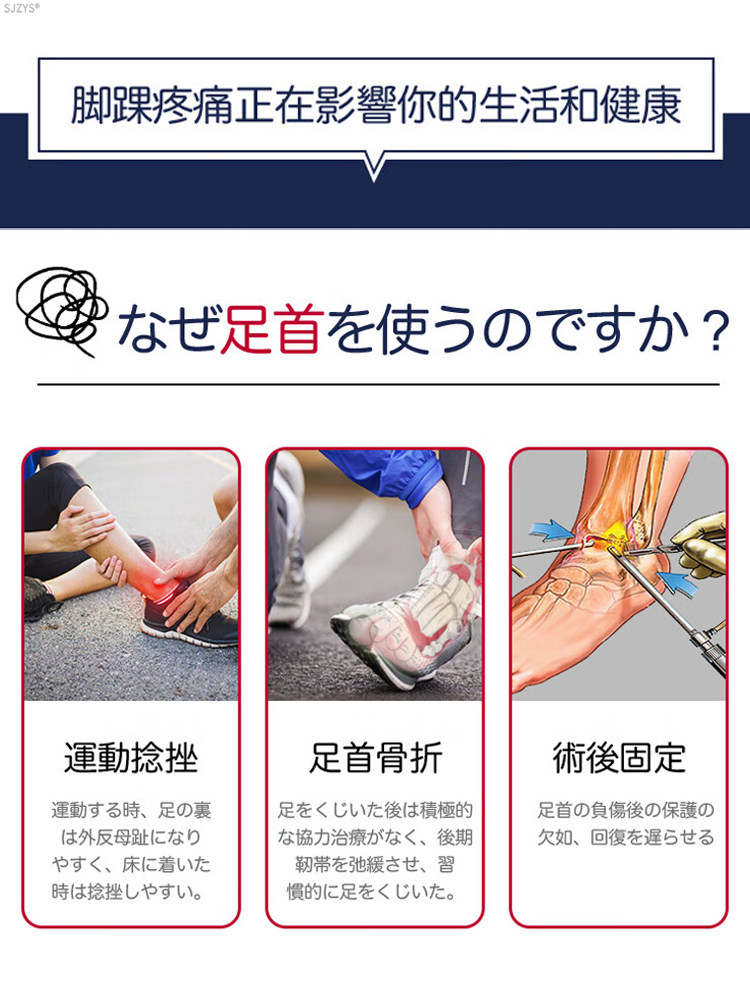 SJZYS®

脚踝疼痛正在影響你的生活和健康

なぜ足首を使うのですか？

運動捻挫

運動する時、足の裏は外反母趾になりやすく、床に着いた時は捻挫しやすい。

足首骨折

足をくじいた後は積極的な協力治療がなく、後期靭帯を弛緩させ、習慣的に足をくじいた。

術後固定

足首の負傷後の保護の欠如、回復を遅らせる