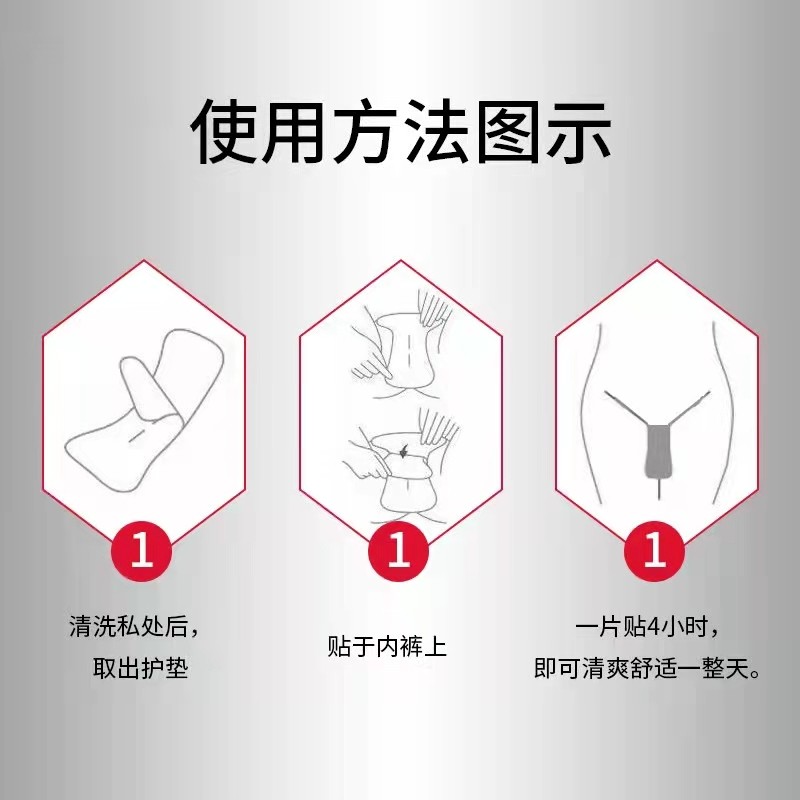 使用方法图示

1

清洗私处后，
取出护垫

1

贴于内裤上

1

一片贴4小时，
即可清爽舒适一整天。