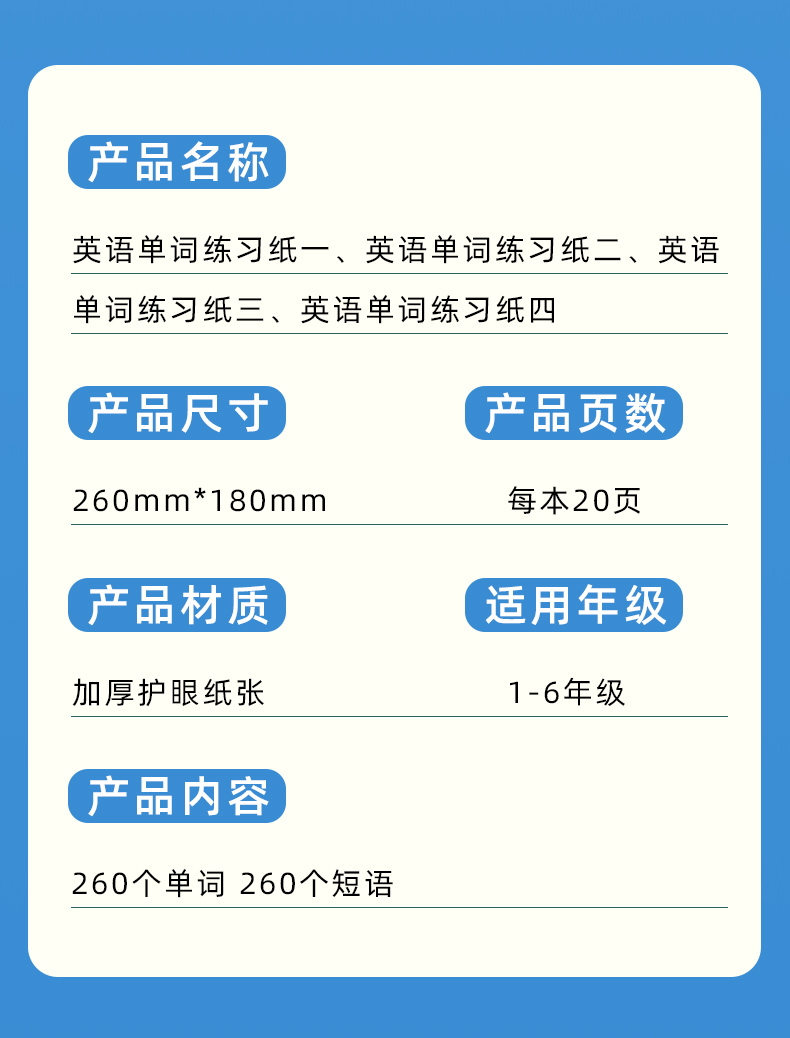 产品名称

英语单词练习纸一、英语单词练习纸二、英语单词练习纸三、英语单词练习纸四

产品尺寸

260mm*180mm

产品页数

每本20页

产品材质

加厚护眼纸张

适用年级

1-6年级

产品内容

260个单词 260个短语