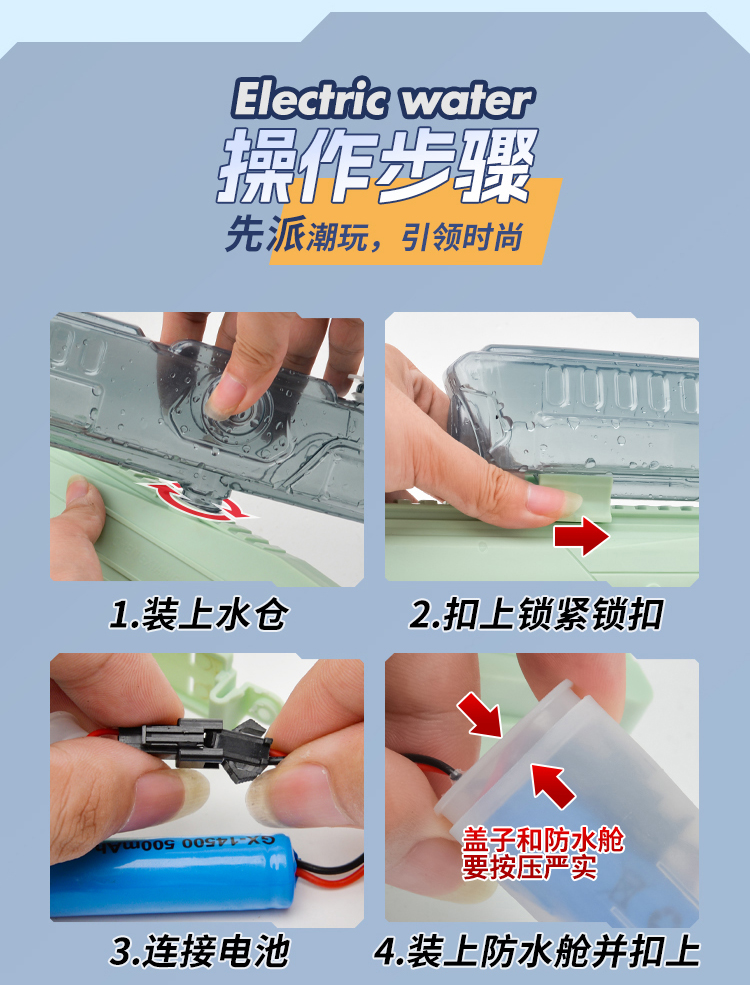 Electric water
操作步骤
先派潮玩，引领时尚

1.装上水仓

2.扣上锁紧锁扣

GX-14500 500mAh

3.连接电池

盖子和防水舱要按压严实

4.装上防水舱并扣上