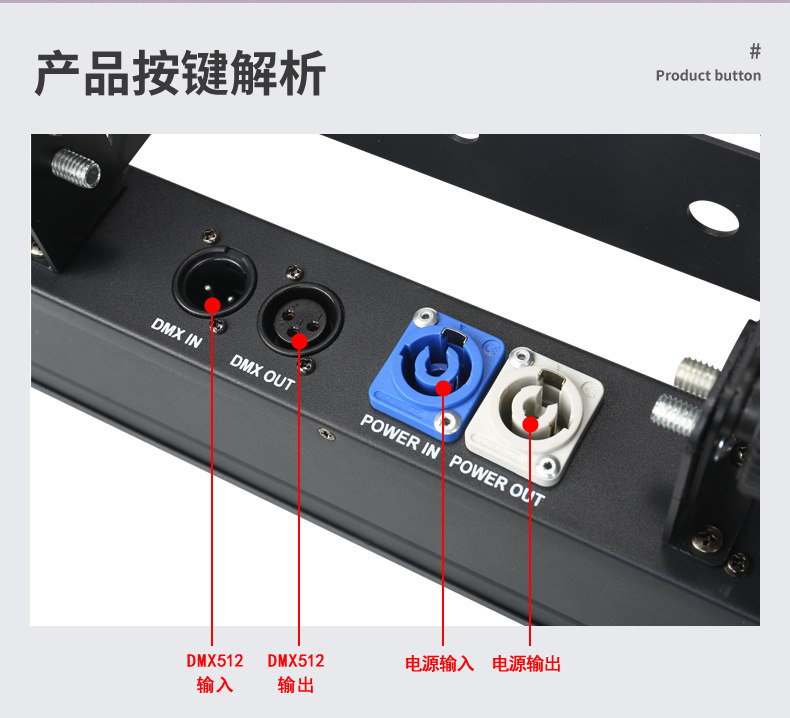 产品按键解析

#
Product button

DMX IN
DMX OUT
POWER IN
POWER OUT

DMX512
输入

DMX512
输出

电源输入

电源输出