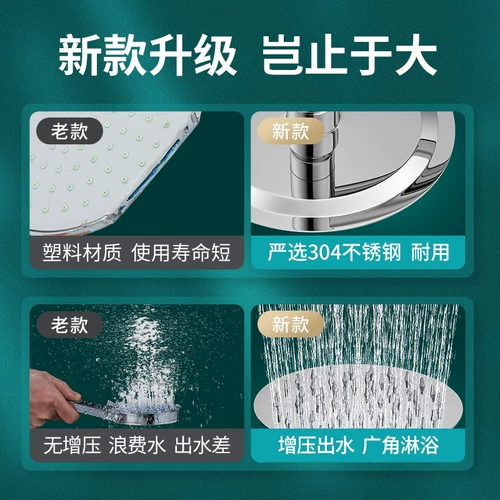 新款升级 岂止于大

老款

塑料材质 使用寿命短

新款

严选304不锈钢 耐用

老款

无增压 浪费水 出水差

新款

增压出水 广角淋浴