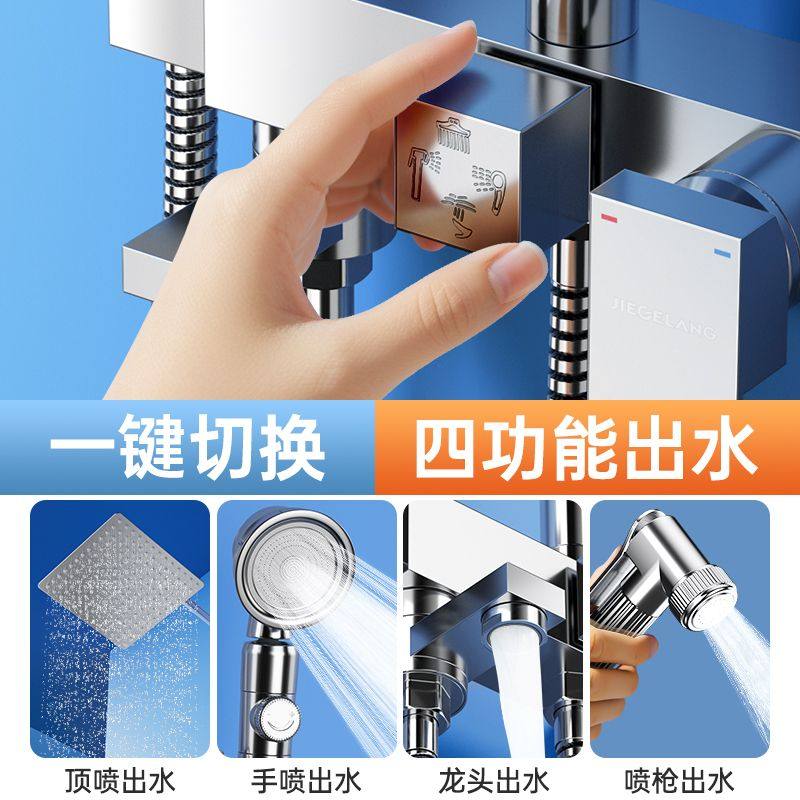 JIEGELANG

一键切换 四功能出水

顶喷出水 手喷出水 龙头出水 喷枪出水