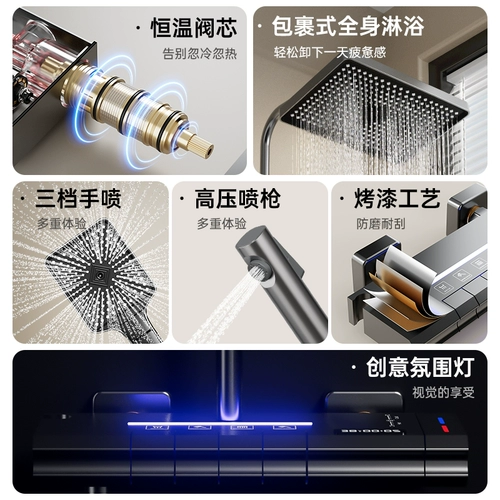 · 恒温阀芯
告别忽冷忽热

· 包裹式全身淋浴
轻松卸下一天疲惫感

· 三档手喷
多重体验

· 高压喷枪
多重体验

· 烤漆工艺
防磨耐刮

· 创意氛围灯
视觉的享受