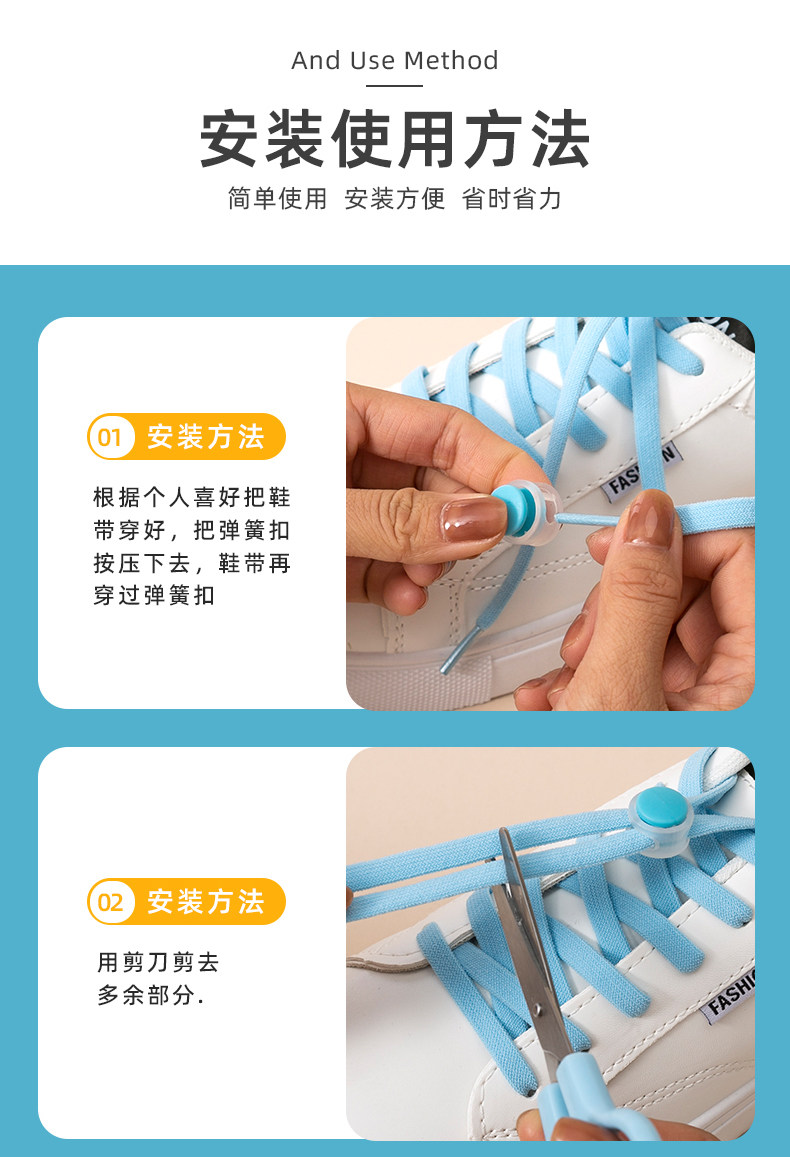 And Use Method

安装使用方法

简单使用 安装方便 省时省力

01 安装方法

根据个人喜好把鞋带穿好，把弹簧扣按压下去，鞋带再穿过弹簧扣

FASHION

02 安装方法

用剪刀剪去多余部分.

FASHIO