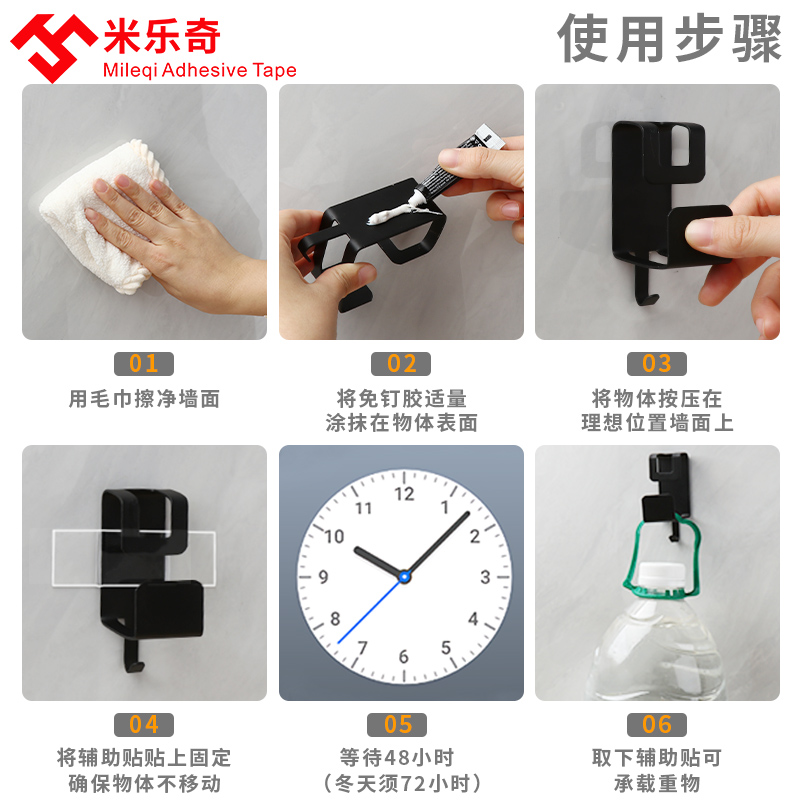 米乐奇
Mileqi Adhesive Tape

使用步骤

01
用毛巾擦净墙面

02
将免钉胶适量涂抹在物体表面

03
将物体按压在理想位置墙面上

12 1 2 3 4 5 6 7 8 9 10 11

04
将辅助贴贴上固定确保物体不移动

05
等待48小时（冬天须72小时）

06
取下辅助贴可承载重物