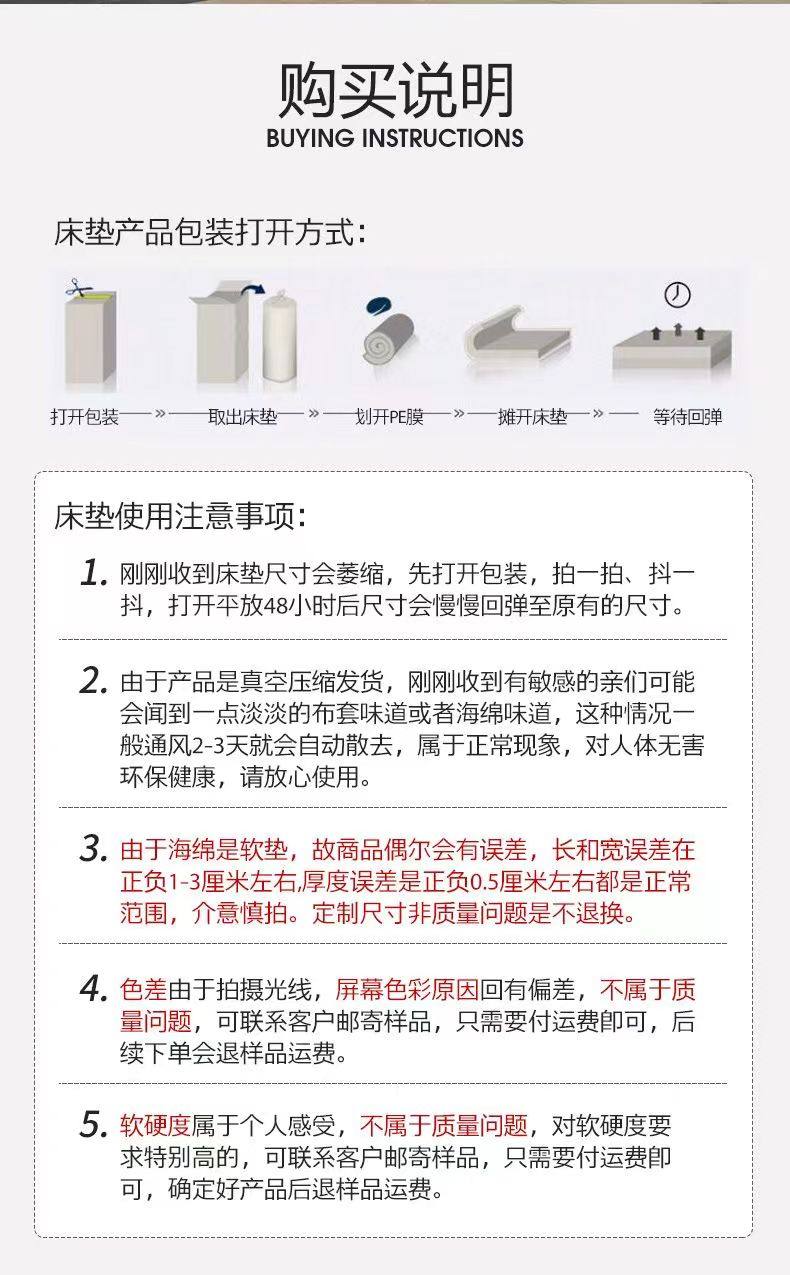 购买说明
BUYING INSTRUCTIONS

床垫产品包装打开方式:

打开包装 —— » —— 取出床垫 —— » —— 划开PE膜 —— » —— 摊开床垫 —— » —— 等待回弹

床垫使用注意事项:

1. 刚刚收到床垫尺寸会萎缩，先打开包装，拍一拍、抖一抖，打开平放48小时后尺寸会慢慢回弹至原有的尺寸。

2. 由于产品是真空压缩发货，刚刚收到有敏感的亲们可能会闻到一点淡淡的布套味道或者海绵味道，这种情况一般通风2-3天就会自动散去，属于正常现象，对人体无害环保健康，请放心使用。

3. 由于海绵是软垫，故商品偶尔会有误差，长和宽误差在正负1-3厘米左右,厚度误差是正负0.5厘米左右都是正常范围，介意慎拍。定制尺寸非质量问题是不退换。

4. 色差由于拍摄光线，屏幕色彩原因回有偏差，不属于质量问题，可联系客户邮寄样品，只需要付运费即可，后续下单会退样品运费。

5. 软硬度属于个人感受，不属于质量问题，对软硬度要求特别高的，可联系客户邮寄样品，只需要付运费即可，确定好产品后退样品运费。