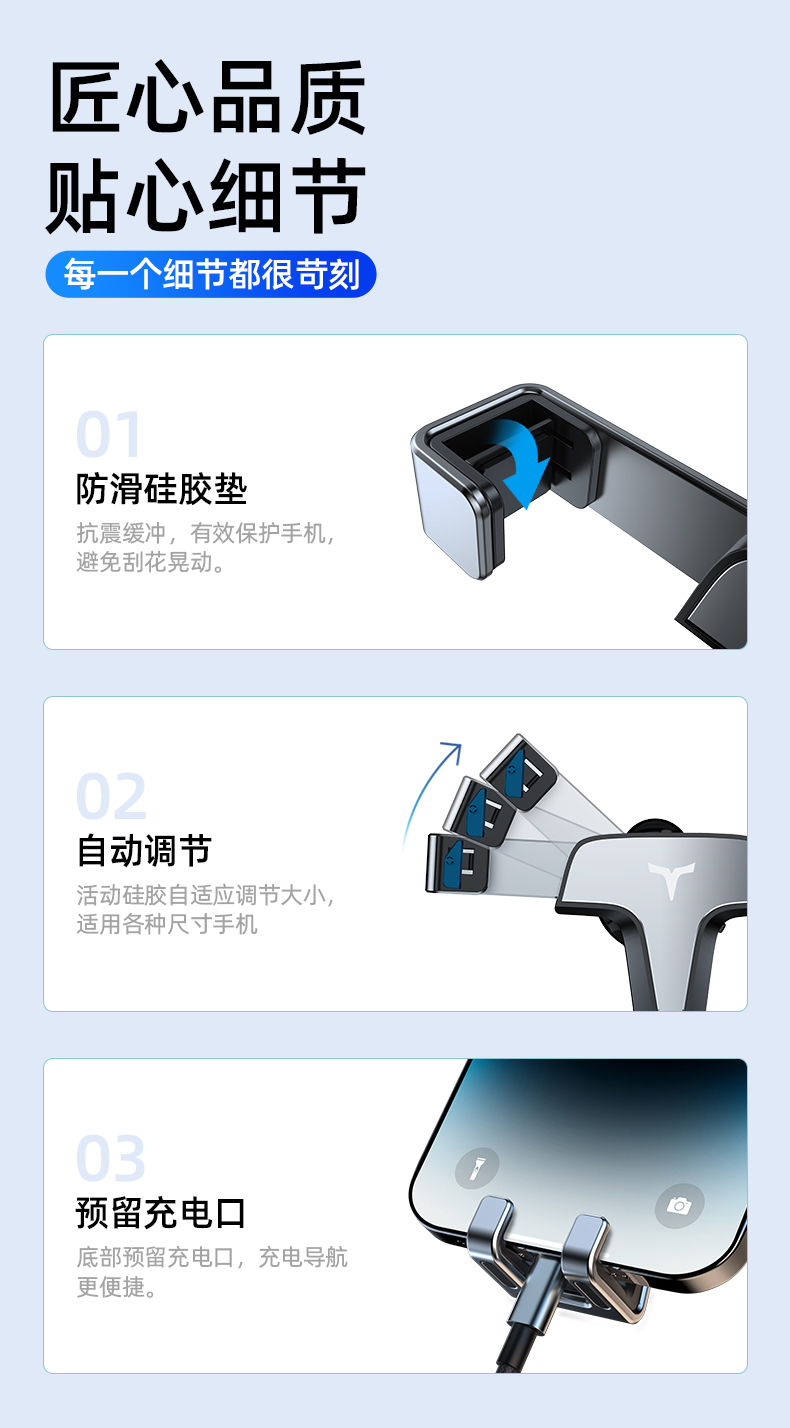 匠心品质
贴心细节
每一个细节都很苛刻

01
防滑硅胶垫
抗震缓冲，有效保护手机，避免刮花晃动。

02
自动调节
活动硅胶自适应调节大小，适用各种尺寸手机

03
预留充电口
底部预留充电口，充电导航更便捷。