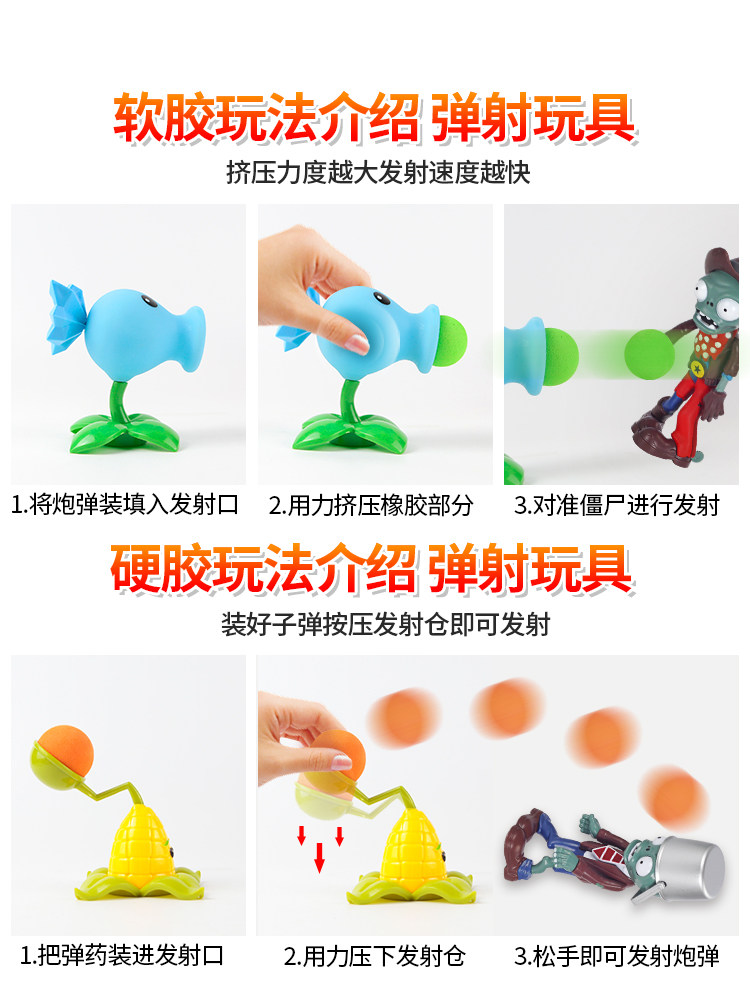 软胶玩法介绍 弹射玩具

挤压力度越大发射速度越快

1.将炮弹装填入发射口

2.用力挤压橡胶部分

3.对准僵尸进行发射

硬胶玩法介绍 弹射玩具

装好子弹按压发射仓即可发射

1.把弹药装进发射口

2.用力压下发射仓

3.松手即可发射炮弹