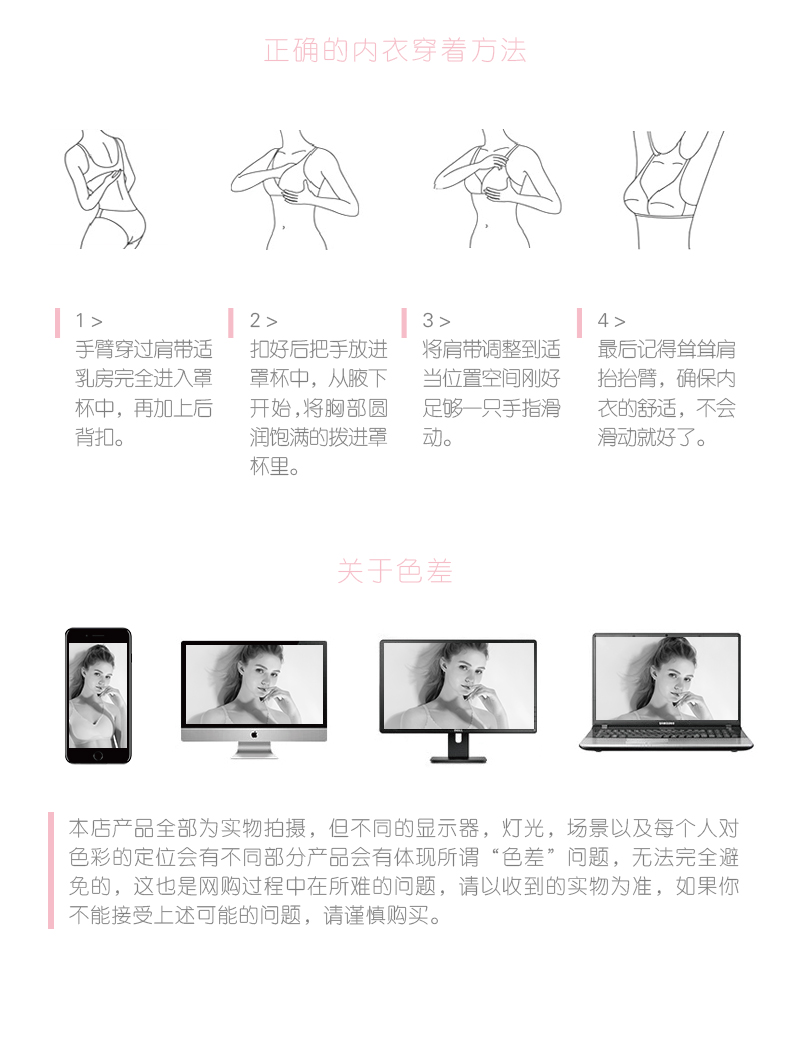 正确的内衣穿着方法

1 >
手臂穿过肩带适乳房完全进入罩杯中，再加上后背扣。

2 >
扣好后把手放进罩杯中，从腋下开始，将胸部圆润饱满的拨进罩杯里。

3 >
将肩带调整到适当位置空间刚好足够一只手指滑动。

4 >
最后记得耸耸肩抬抬臂，确保内衣的舒适，不会滑动就好了。

关于色差

SAMSUNG

本店产品全部为实物拍摄，但不同的显示器，灯光，场景以及每个人对色彩的定位会有不同部分产品会有体现所谓“色差”问题，无法完全避免的，这也是网购过程中在所难的问题，请以收到的实物为准，如果你不能接受上述可能的问题，请谨慎购买。