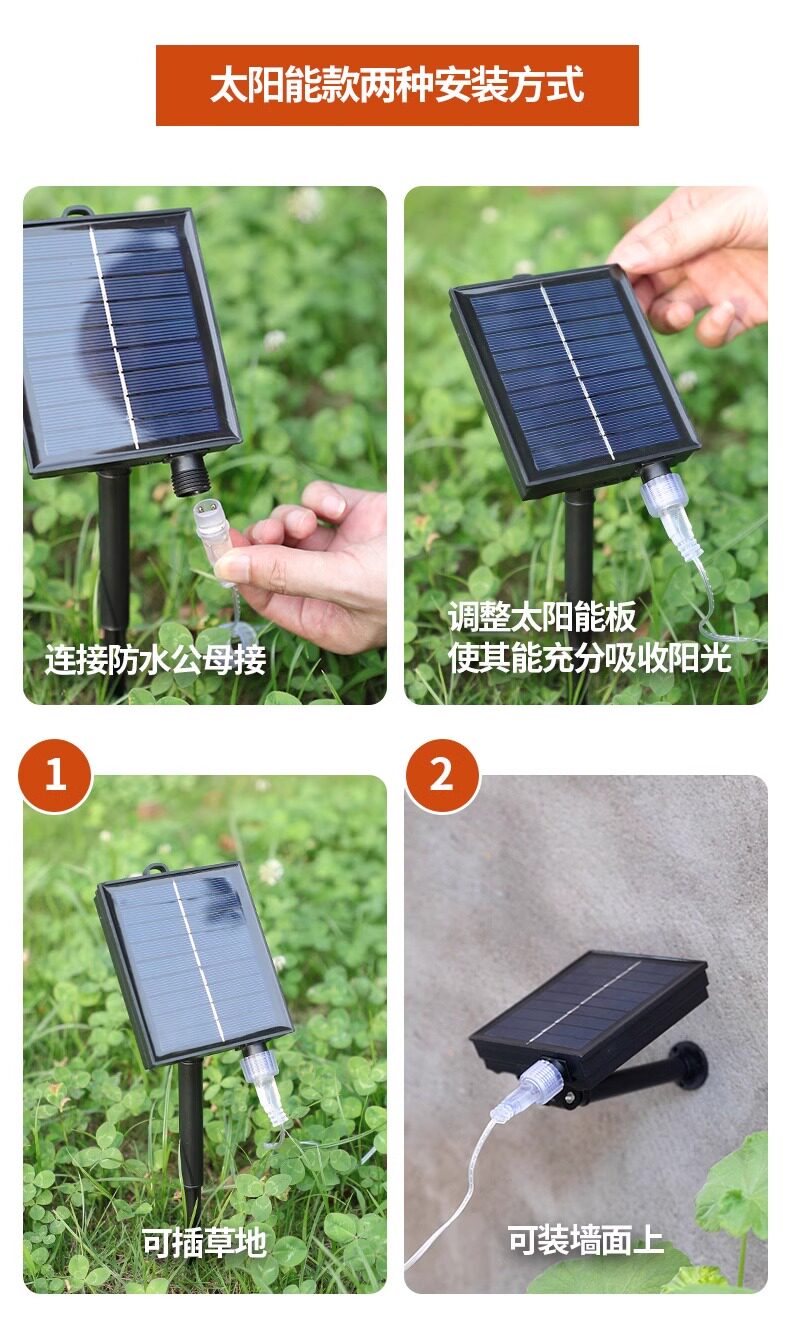 太阳能款两种安装方式

连接防水公母接

调整太阳能板
使其能充分吸收阳光

1

可插草地

2

可装墙面上