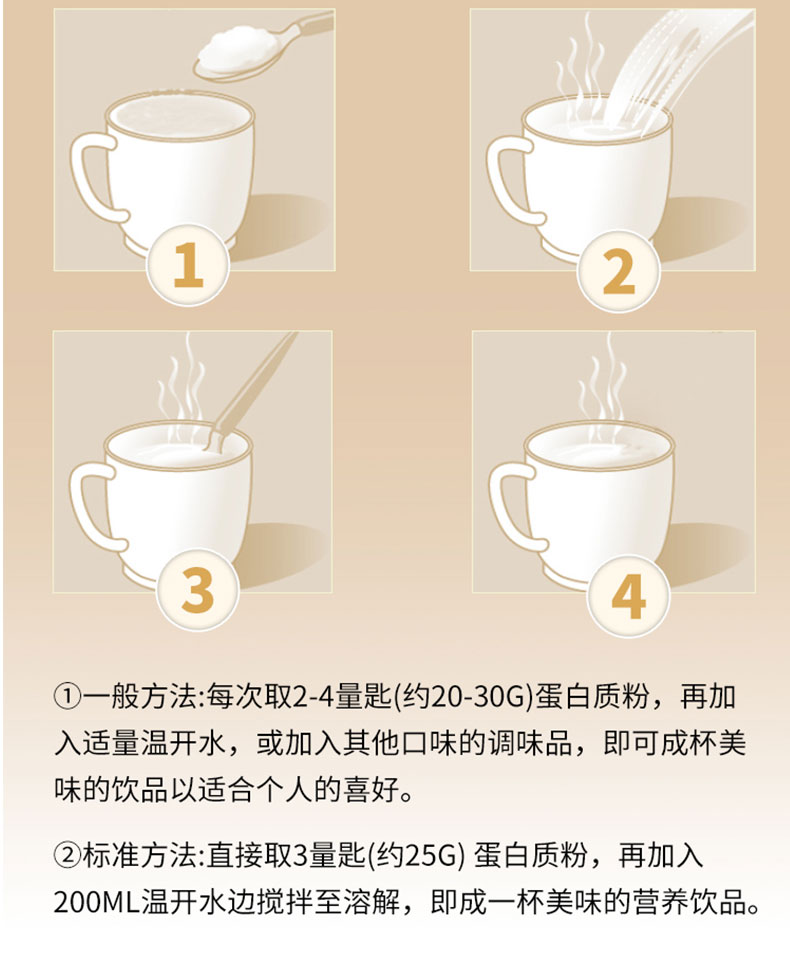 1

2

3

4

①一般方法:每次取2-4量匙(约20-30G)蛋白质粉，再加入适量温开水，或加入其他口味的调味品，即可成杯美味的饮品以适合个人的喜好。

②标准方法:直接取3量匙(约25G) 蛋白质粉，再加入200ML温开水边搅拌至溶解，即成一杯美味的营养饮品。