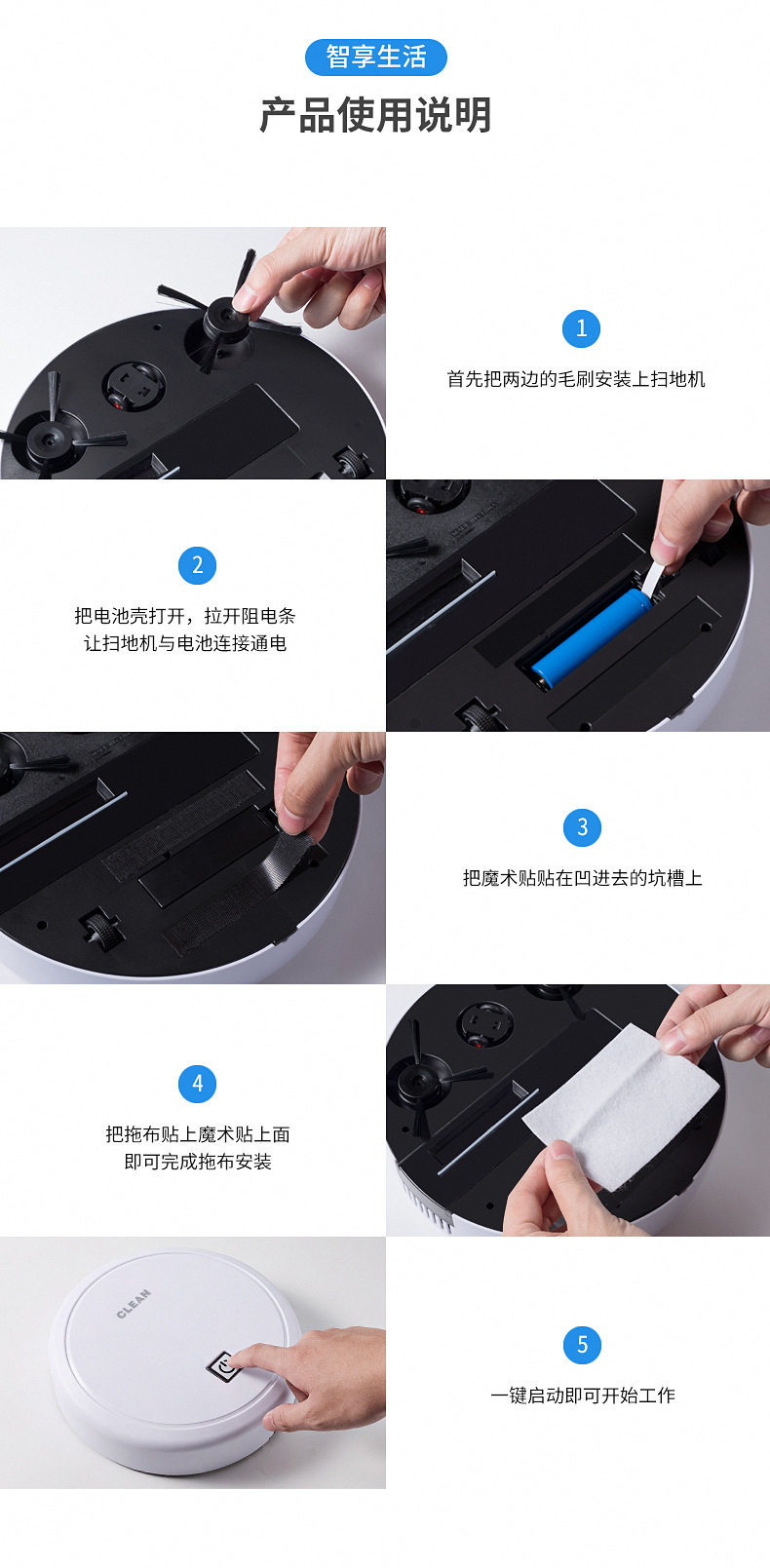 智享生活

产品使用说明

1

首先把两边的毛刷安装上扫地机

2

把电池壳打开，拉开阻电条
让扫地机与电池连接通电

3

把魔术贴贴在凹进去的坑槽上

4

把拖布贴上魔术贴上面
即可完成拖布安装

CLEAN

5

一键启动即可开始工作