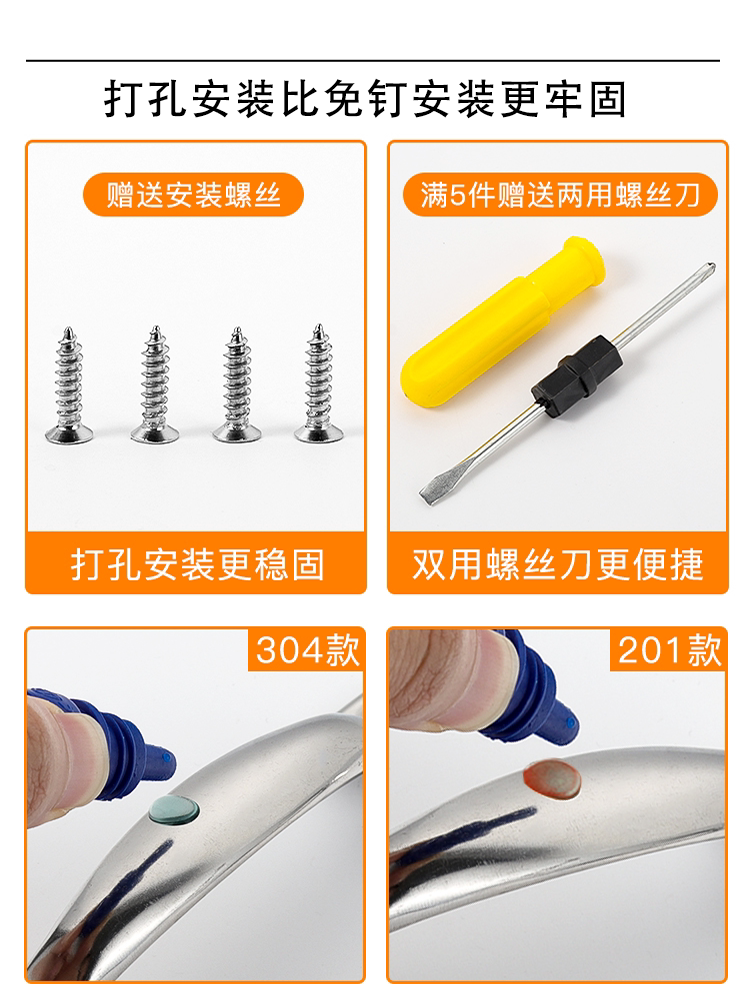 打孔安装比免钉安装更牢固

赠送安装螺丝

打孔安装更稳固

满5件赠送两用螺丝刀

双用螺丝刀更便捷

304款

201款