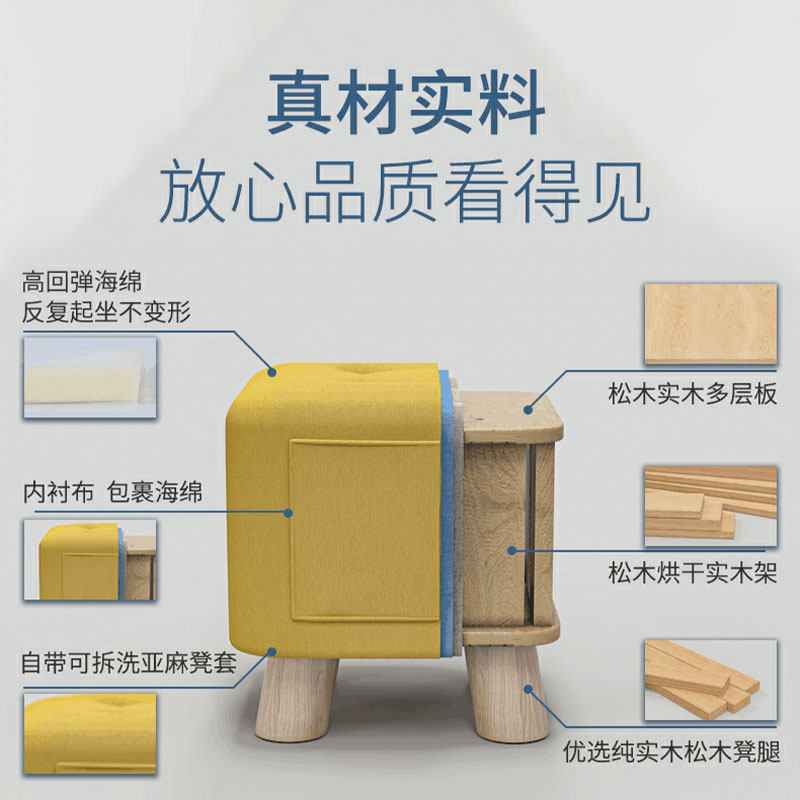 真材实料
放心品质看得见

高回弹海绵
反复起坐不变形

内衬布 包裹海绵

自带可拆洗亚麻凳套

松木实木多层板

松木烘干实木架

优选纯实木松木凳腿