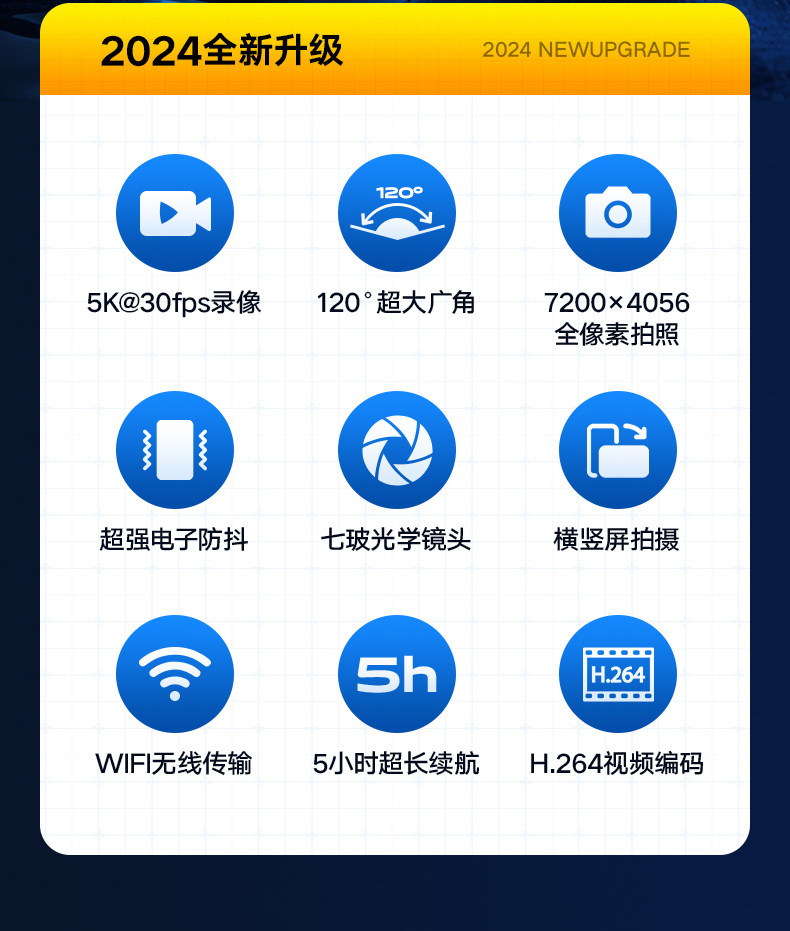 2024全新升级

2024 NEWUPGRADE

120°

5K@30fps录像

120°超大广角

7200×4056
全像素拍照

超强电子防抖

七玻光学镜头

横竖屏拍摄

5h

H.264

WIFI无线传输

5小时超长续航

H.264视频编码