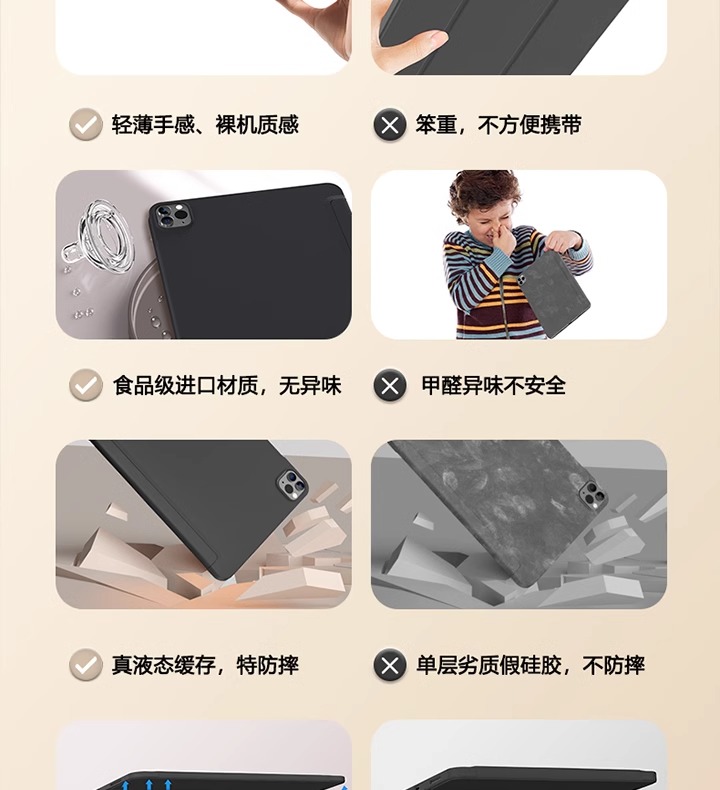 轻薄手感、裸机质感

笨重，不方便携带

食品级进口材质，无异味

甲醛异味不安全

真液态缓存，特防摔

单层劣质假硅胶，不防摔