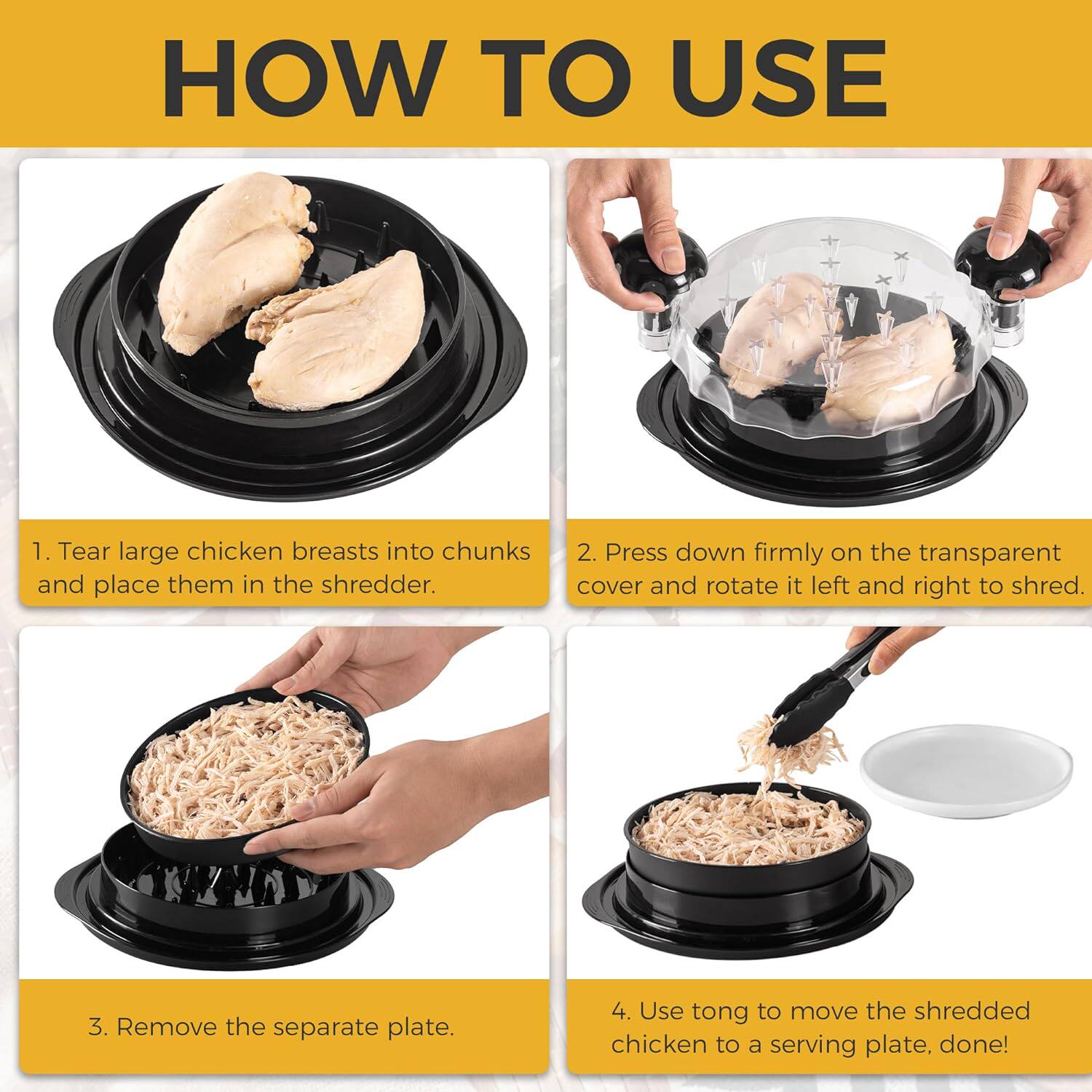 HOW TO USE

1. Tear large chicken breasts into chunks and place them in the shredder.

2. Press down firmly on the transparent cover and rotate it left and right to shred.

3. Remove the separate plate.

4. Use tong to move the shredded chicken to a serving plate, done!