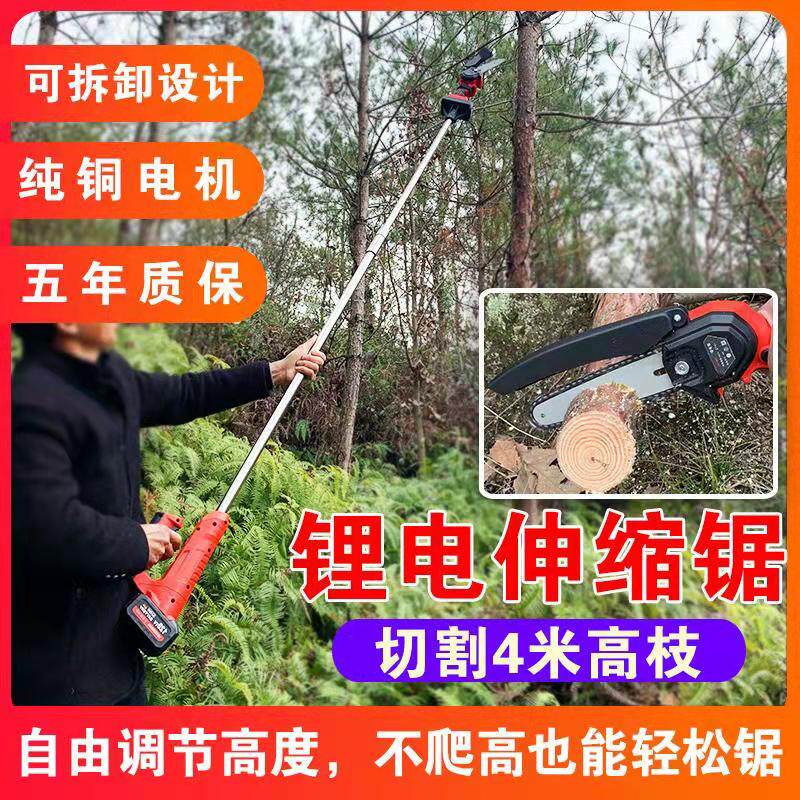 可拆卸设计

纯铜电机

五年质保

锂电伸缩锯

切割4米高枝

自由调节高度，不爬高也能轻松锯