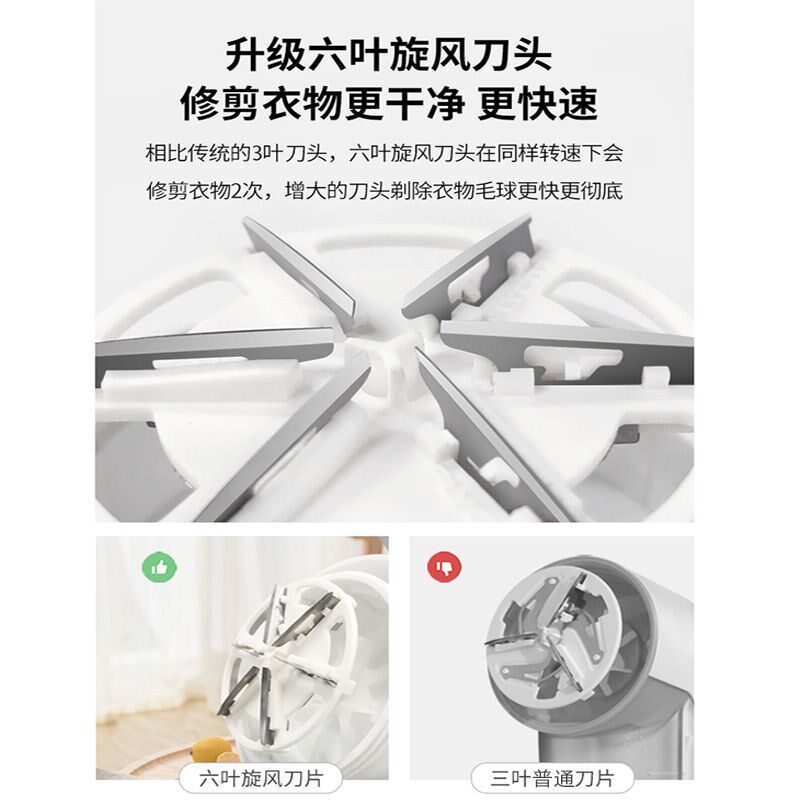 升级六叶旋风刀头
修剪衣物更干净 更快速

相比传统的3叶刀头，六叶旋风刀头在同样转速下会修剪衣物2次，增大的刀头剃除衣物毛球更快更彻底

六叶旋风刀片

三叶普通刀片