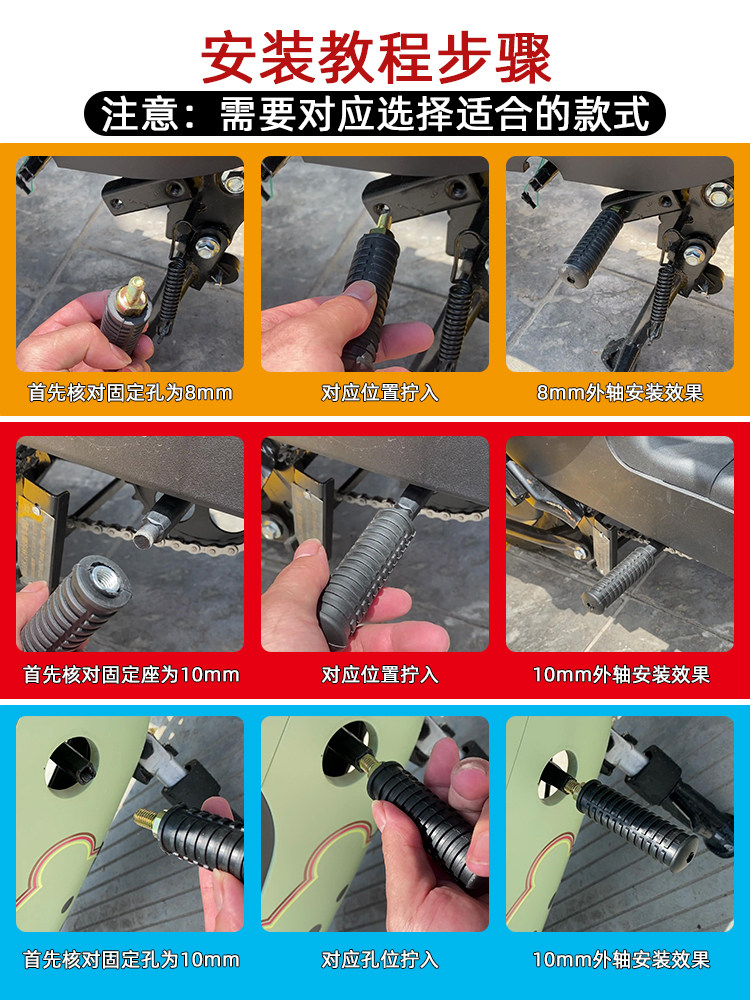 安装教程步骤

注意：需要对应选择适合的款式

首先核对固定孔为8mm

对应位置拧入

8mm外轴安装效果

首先核对固定座为10mm

对应位置拧入

10mm外轴安装效果

首先核对固定孔为10mm

对应孔位拧入

10mm外轴安装效果