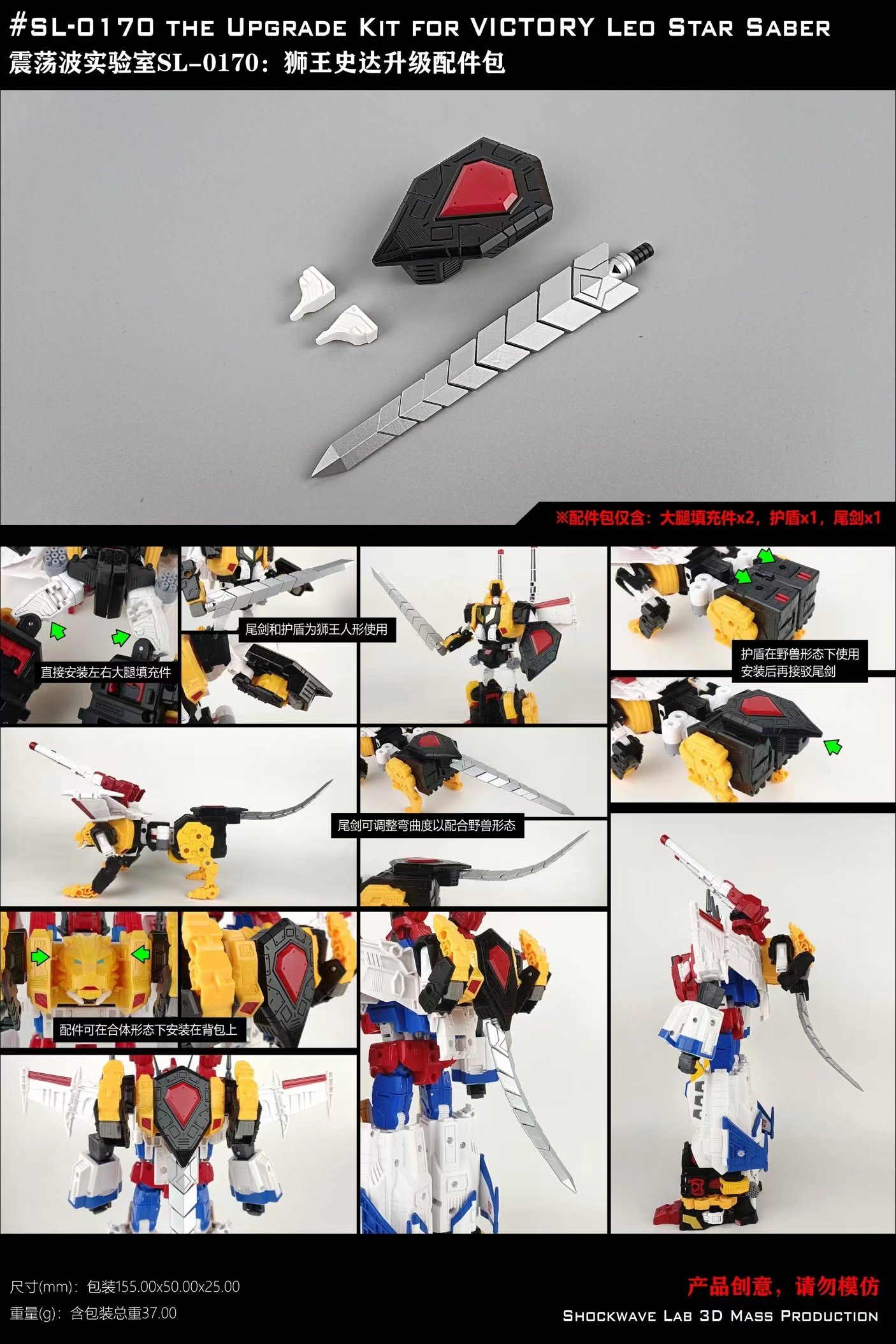 #SL-0170 THE UPGRADE KIT FOR VICTORY LEO STAR SABER
震荡波实验室SL-0170：狮王史达升级配件包

※配件包仅含：大腿填充件x2，护盾x1，尾剑x1

直接安装左右大腿填充件

尾剑和护盾为狮王人形使用

护盾在野兽形态下使用
安装后再接驳尾剑

尾剑可调整弯曲度以配合野兽形态

配件可在合体形态下安装在背包上

尺寸(mm)：包装155.00x50.00x25.00
重量(g)：含包装总重37.00

产品创意，请勿模仿
SHOCKWAVE LAB 3D MASS PRODUCTION