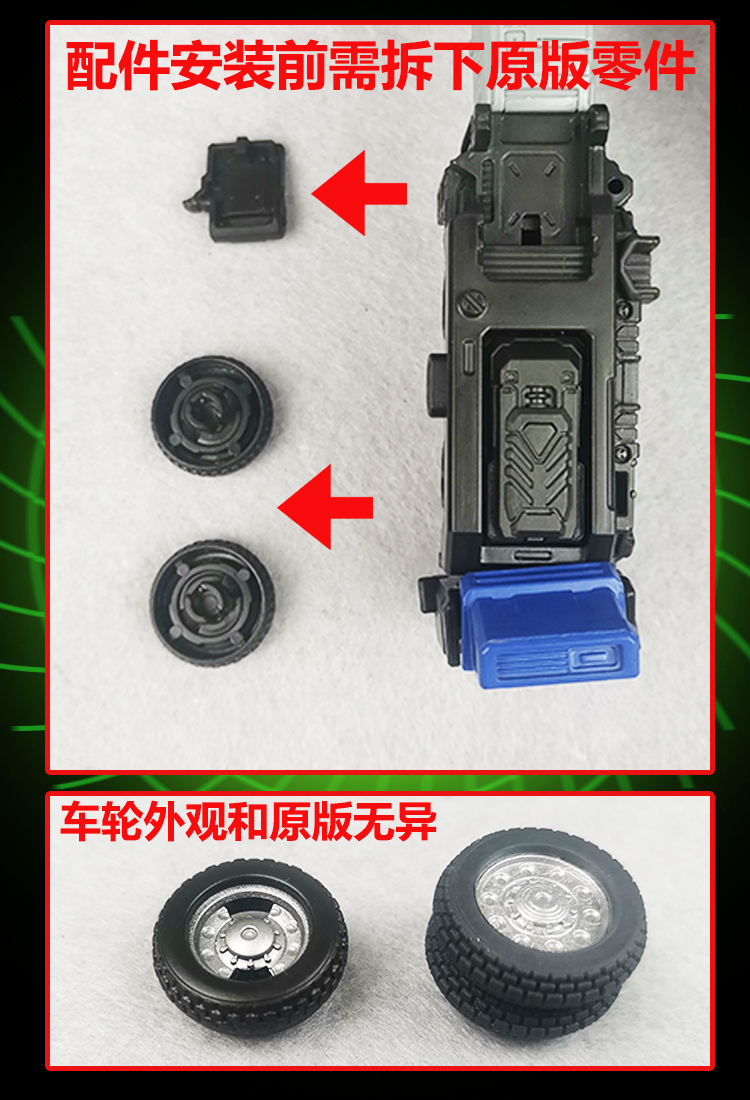 配件安装前需拆下原版零件

车轮外观和原版无异