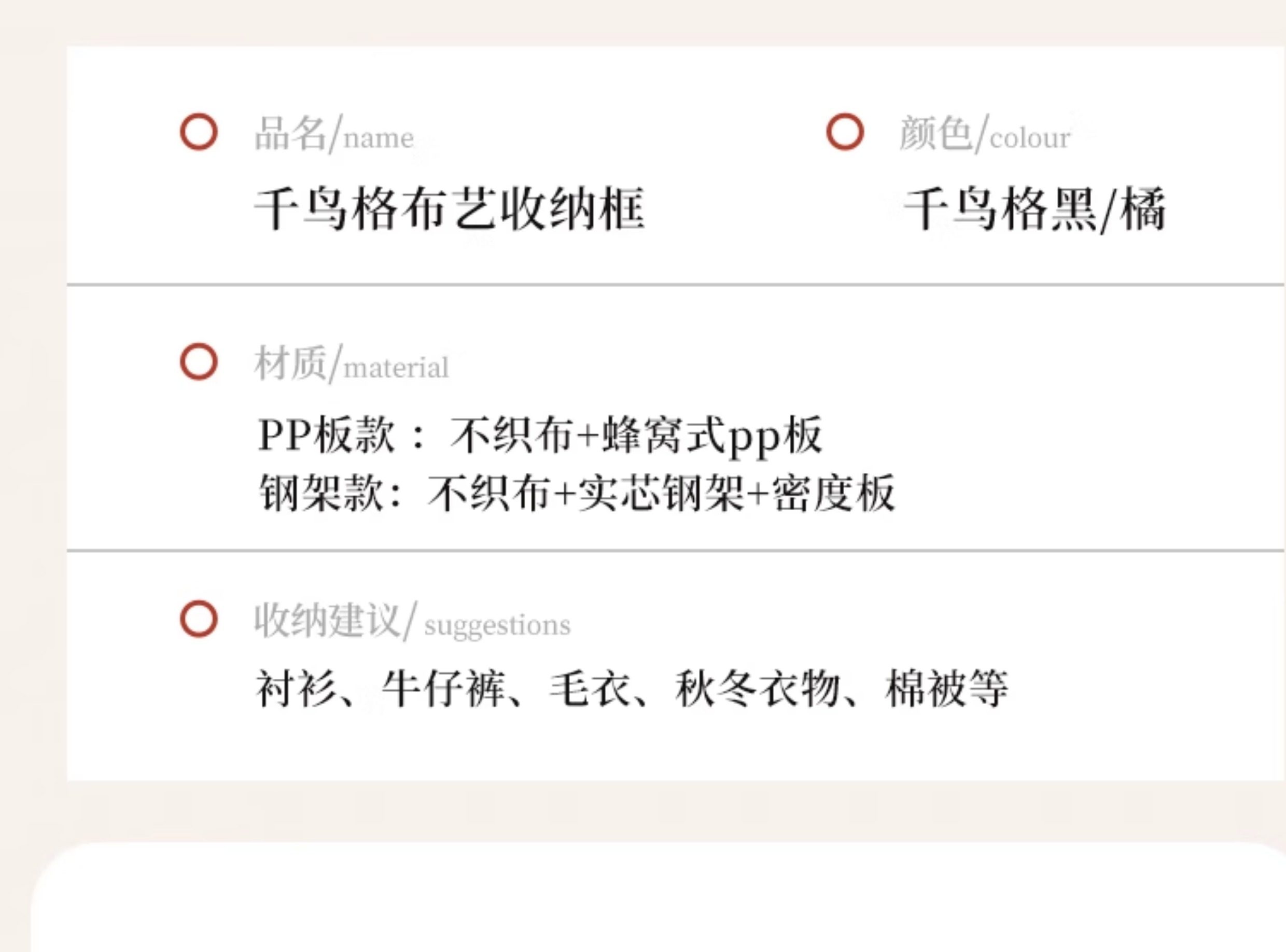 品名/name
千鸟格布艺收纳框

颜色/colour
千鸟格黑/橘

材质/material
PP板款：不织布+蜂窝式pp板
钢架款：不织布+实芯钢架+密度板

收纳建议/suggestions
衬衫、牛仔裤、毛衣、秋冬衣物、棉被等