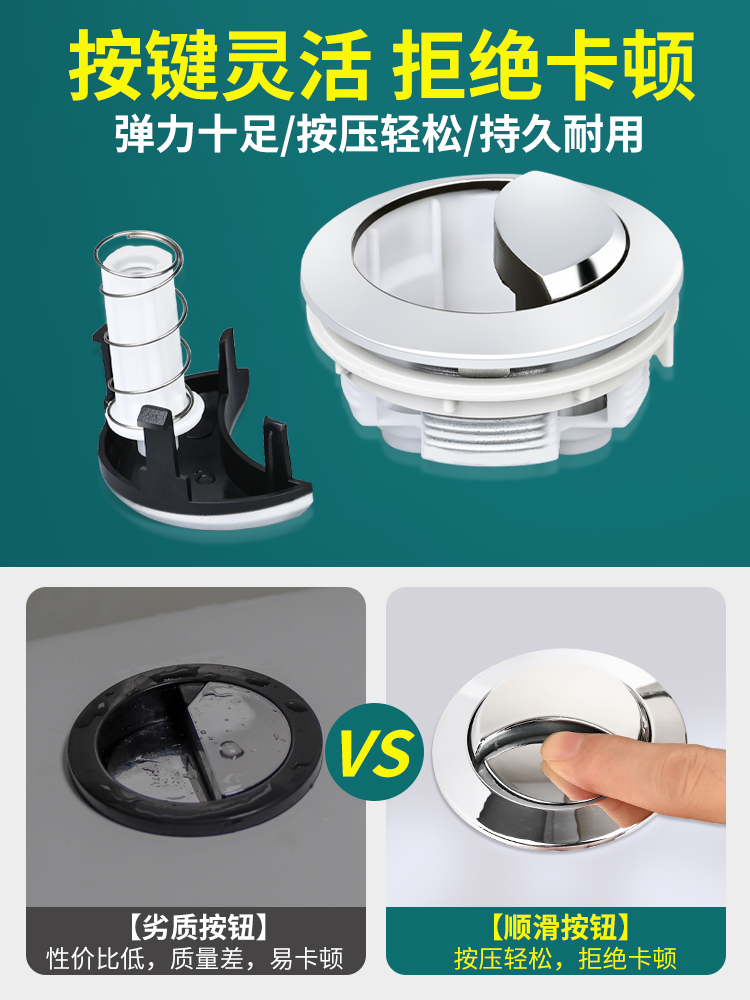 按键灵活 拒绝卡顿
弹力十足/按压轻松/持久耐用

VS

【劣质按钮】
性价比低，质量差，易卡顿

【顺滑按钮】
按压轻松，拒绝卡顿